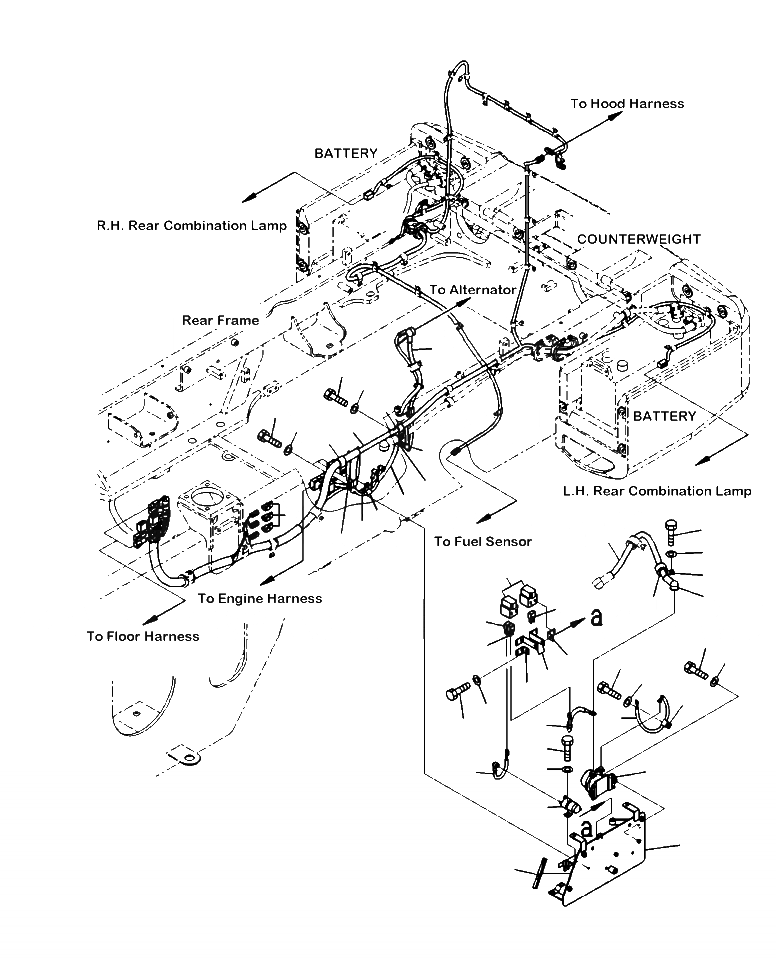 To Hood Harness

BATTERY

R.H. Rear Combination Lamp

COUNTERWEIGHT

To Alternator

Rear Frame

BATTERY

L.H. Rear Combination Lamp

To Fuel Sensor

To Engine Harness

To Floor Harness

a

a