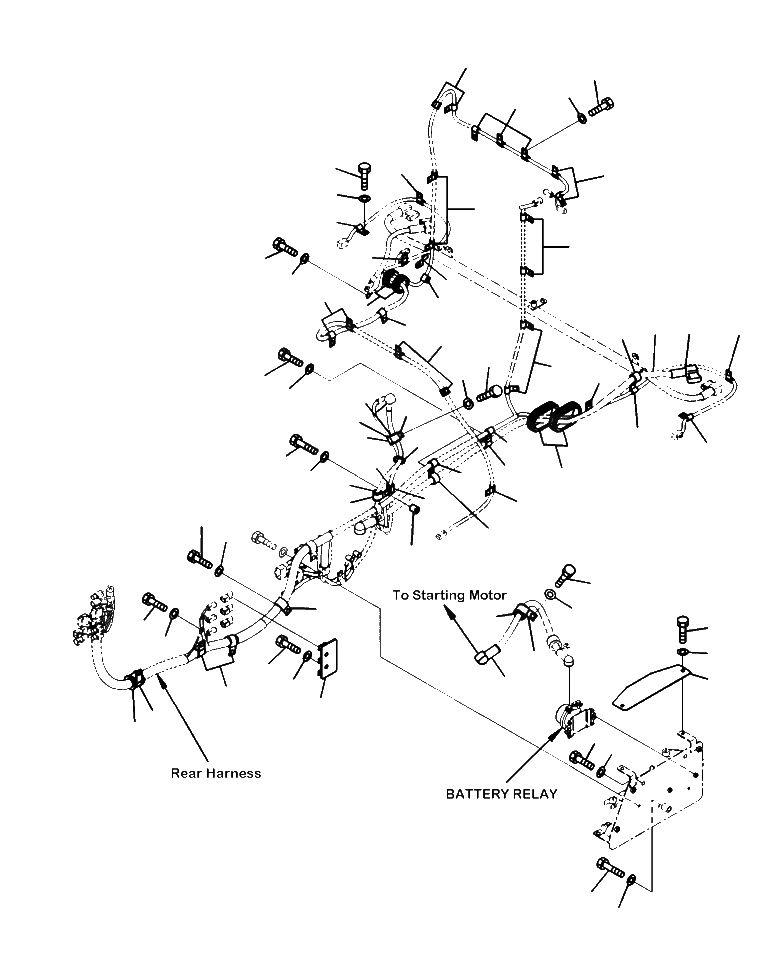 To Starting Motor

Rear Harness

BATTERY RELAY