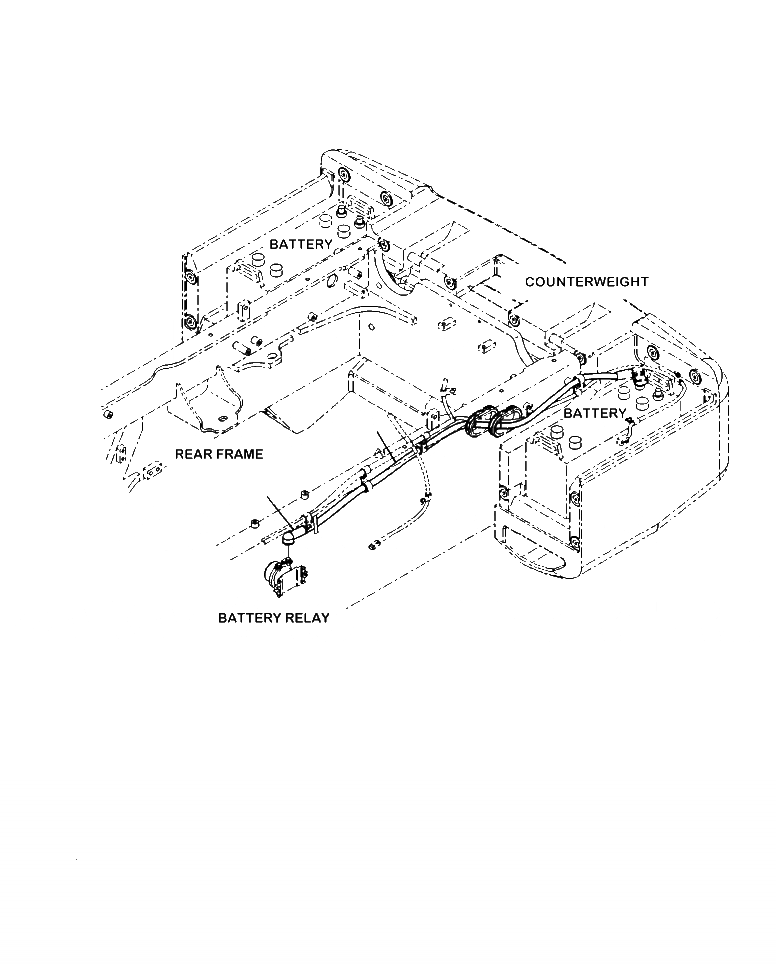 BATTERY

COUNTERWEIGHT

BATTERY

REAR FRAME

BATTERY RELAY