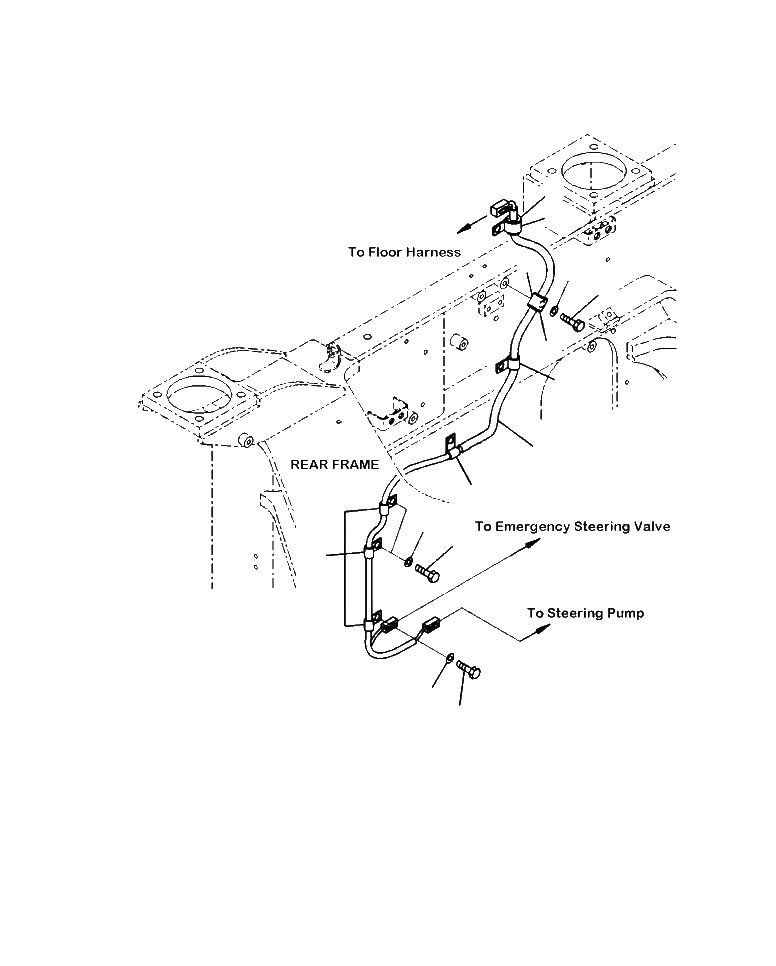 To Floor Harness

REAR FRAME

To Emergency Steering Valve

To Steering Pump