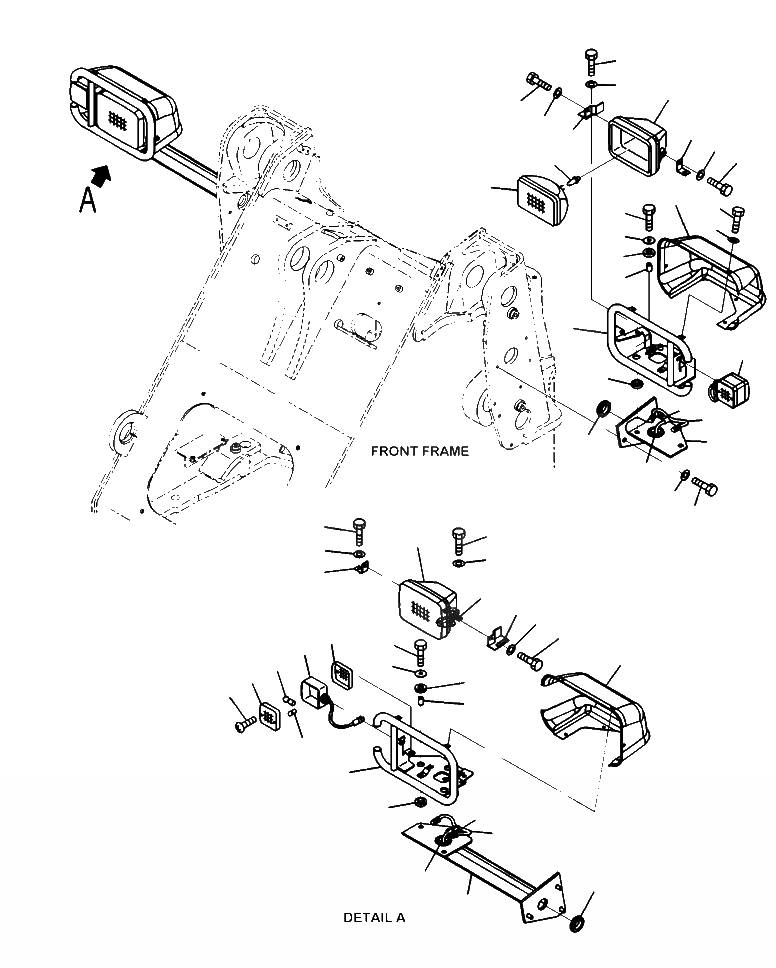 A

FRONT FRAME

DETAIL A