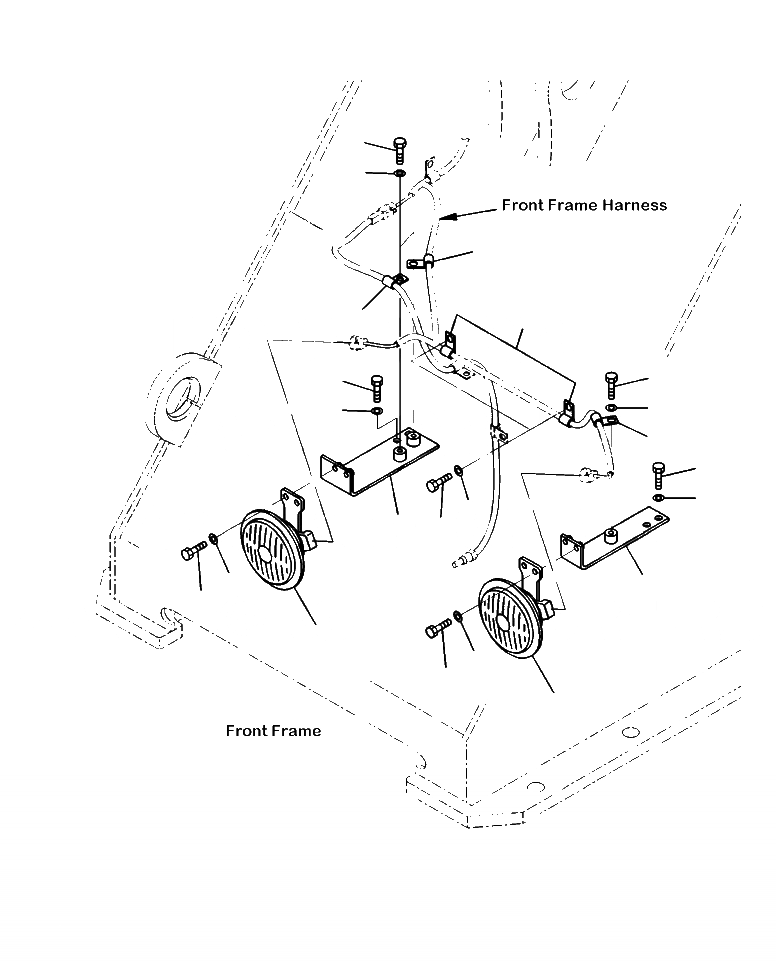 Front Frame Harness

Front Frame