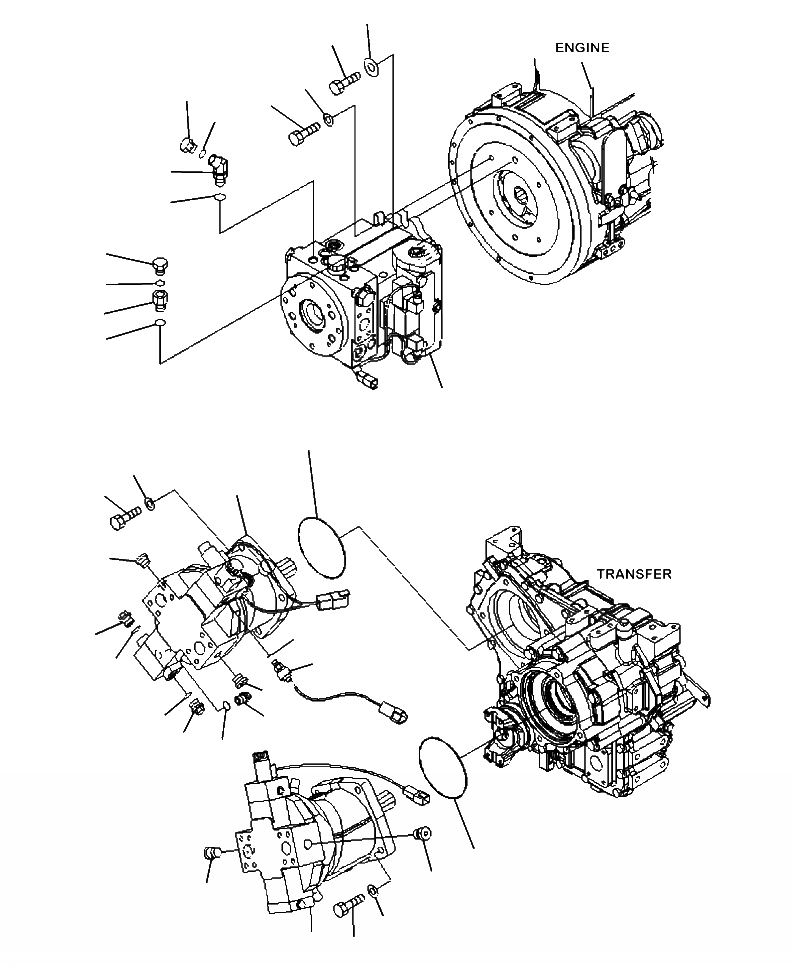 ENGINE

TRANSFER