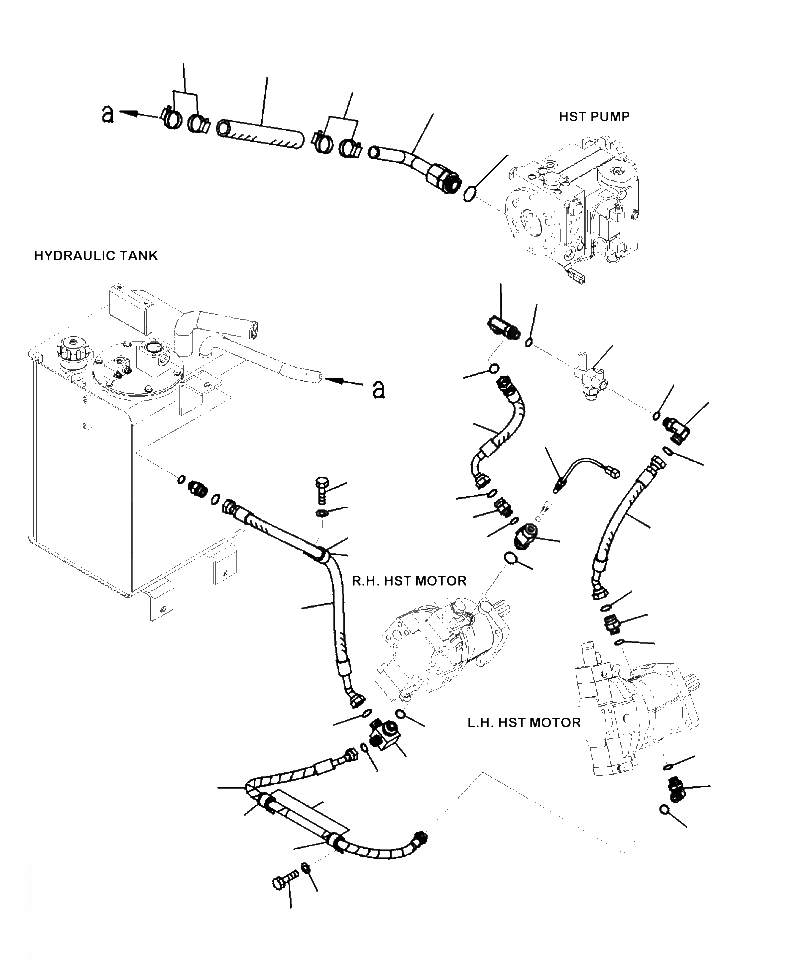 a

HST PUMP

HYDRAULIC TANK

a

R.H. HST MOTOR

L.H. HST MOTOR