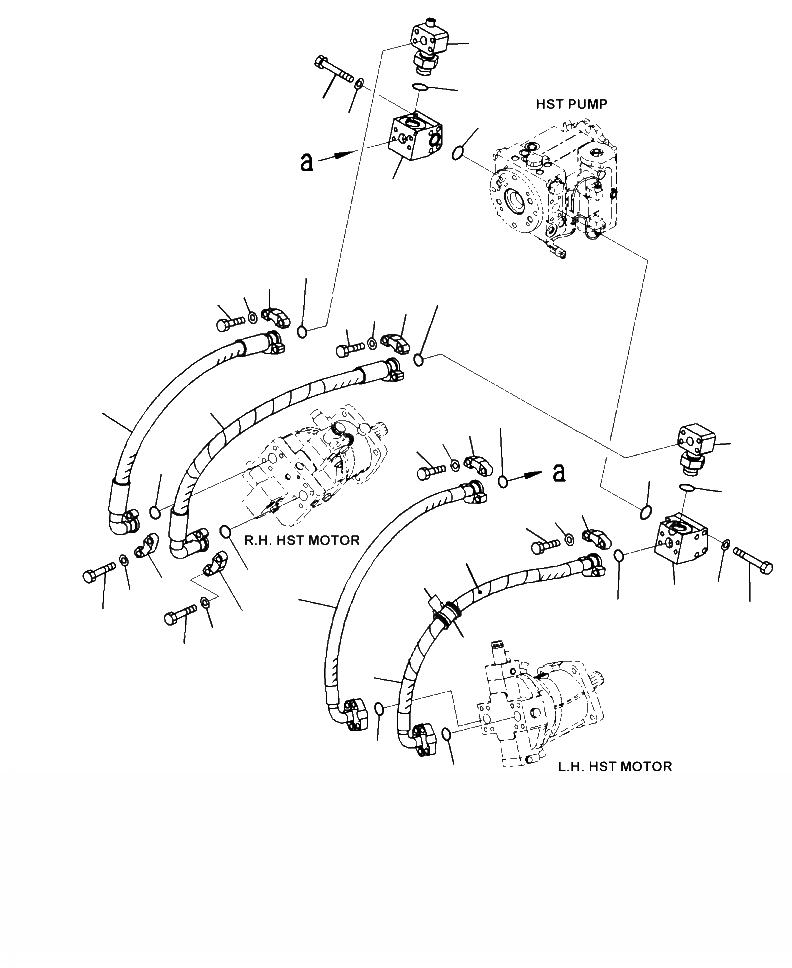 HST PUMP

a

a

R.H. HST MOTOR

L.H. HST MOTOR