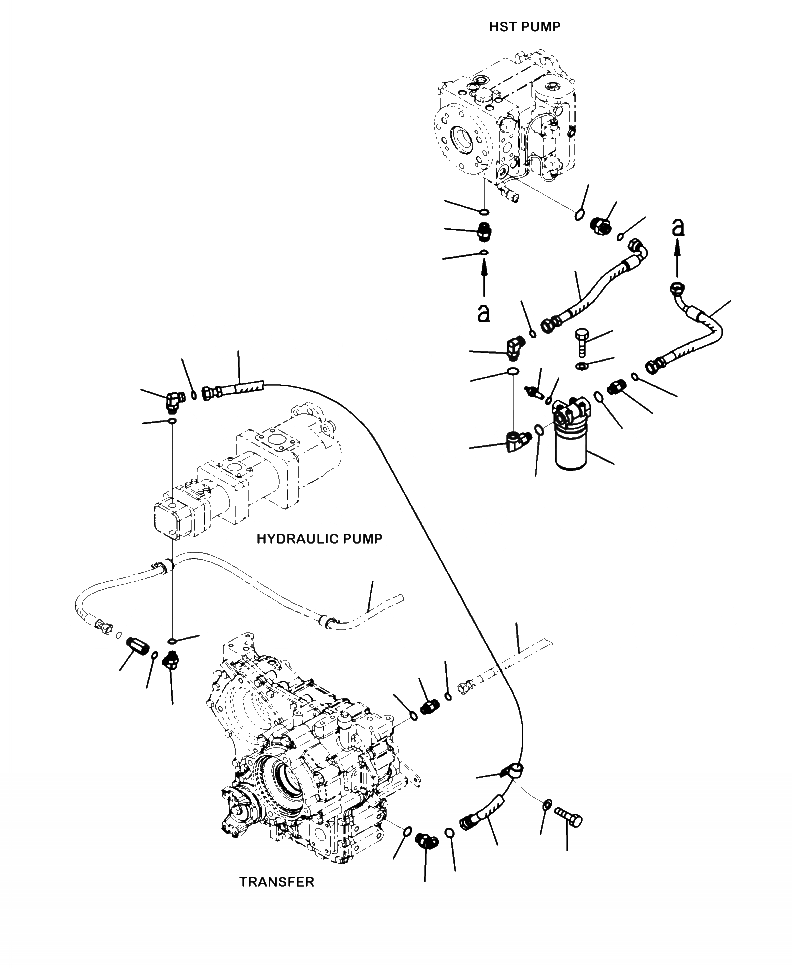 HST PUMP

a

a

HYDRAULIC PUMP

TRANSFER