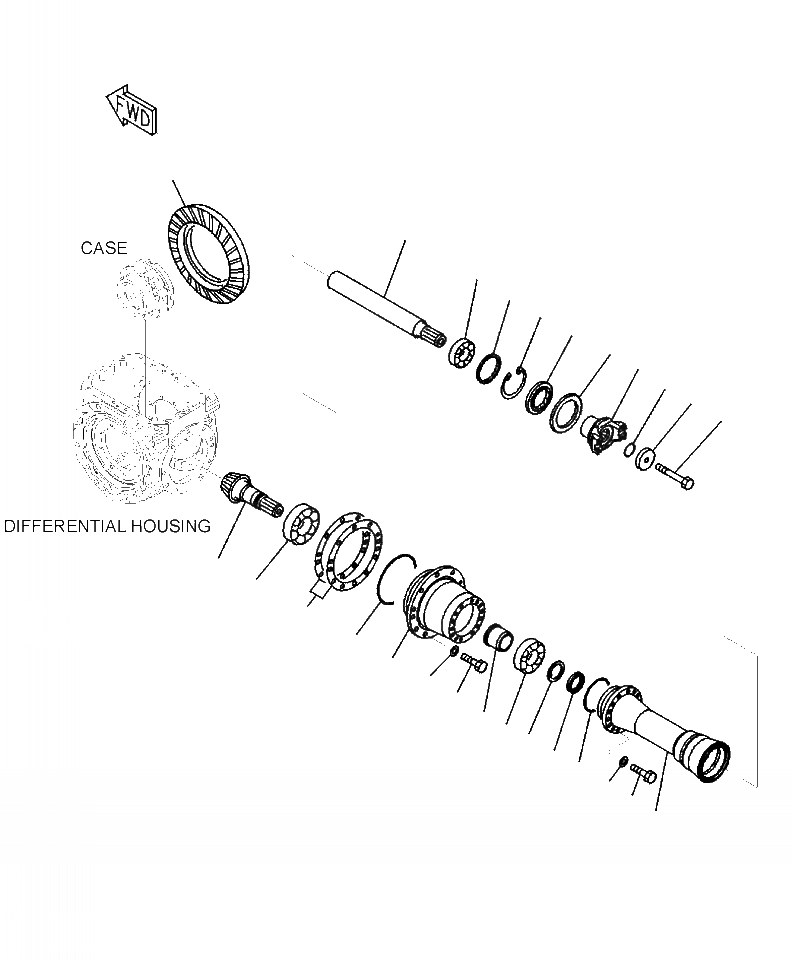 FWD

CASE

DIFFERENTIAL HOUSING