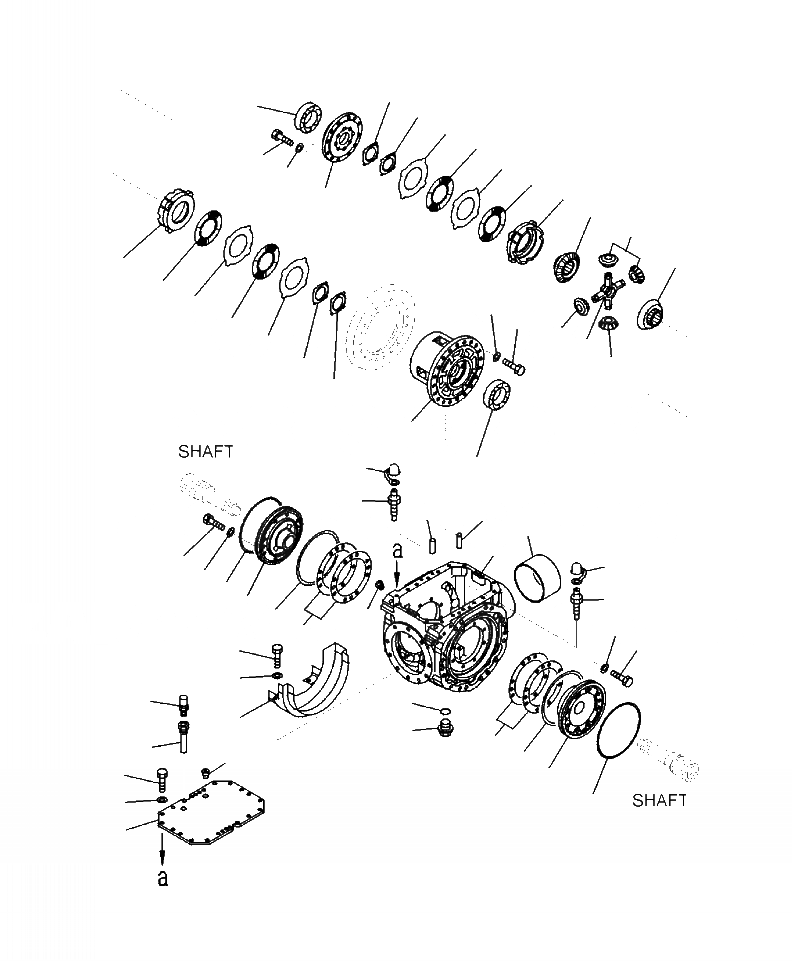 SHAFT

a

SHAFT

a