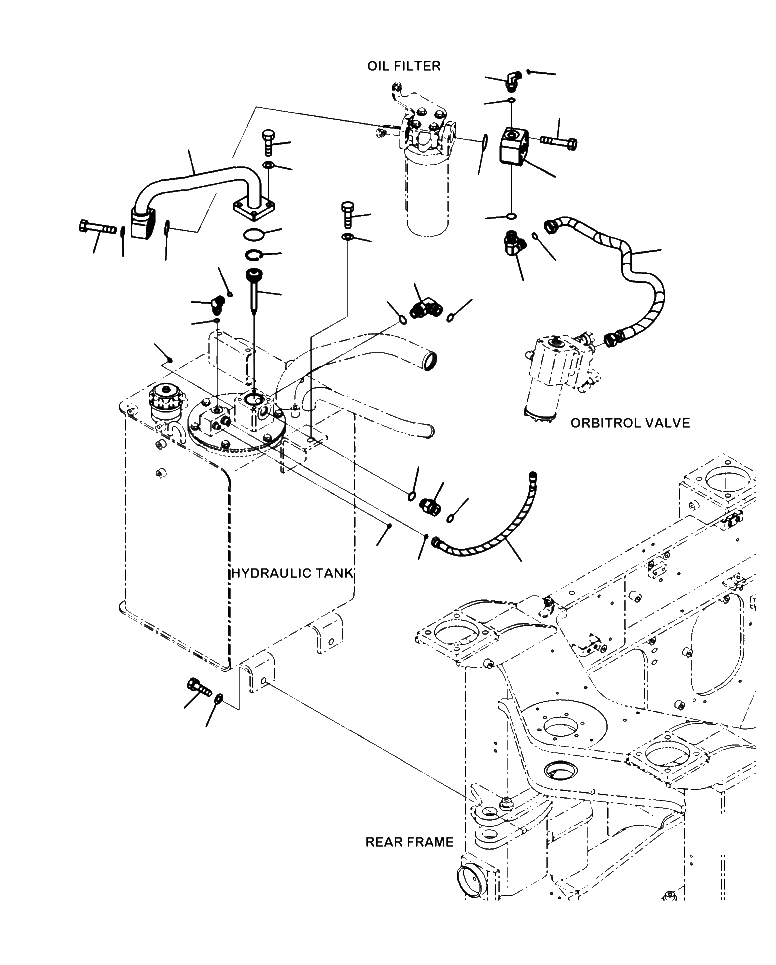 OIL FILTER

ORBITROL VALVE

HYDRAULIC TANK

REAR FRAME