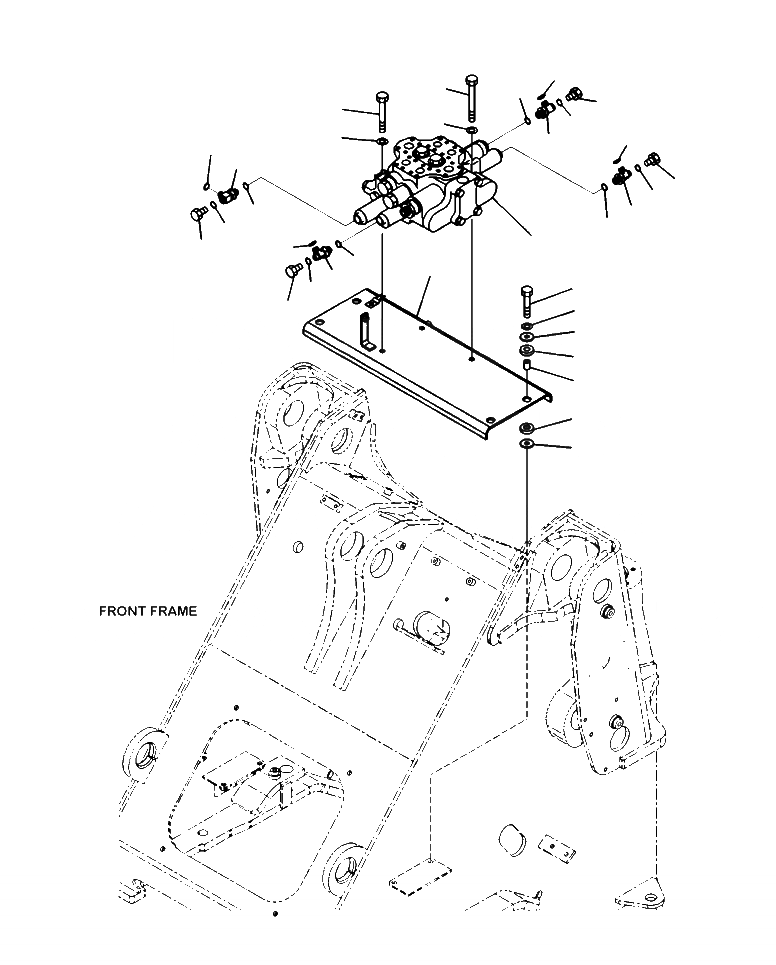 FRONT FRAME