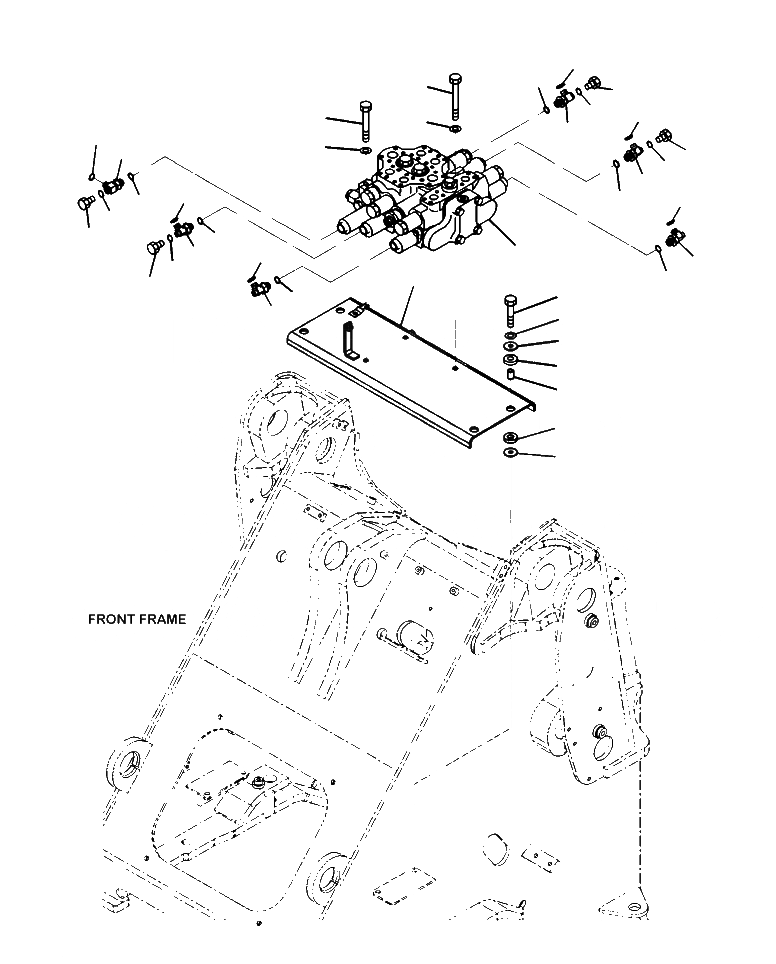 FRONT FRAME