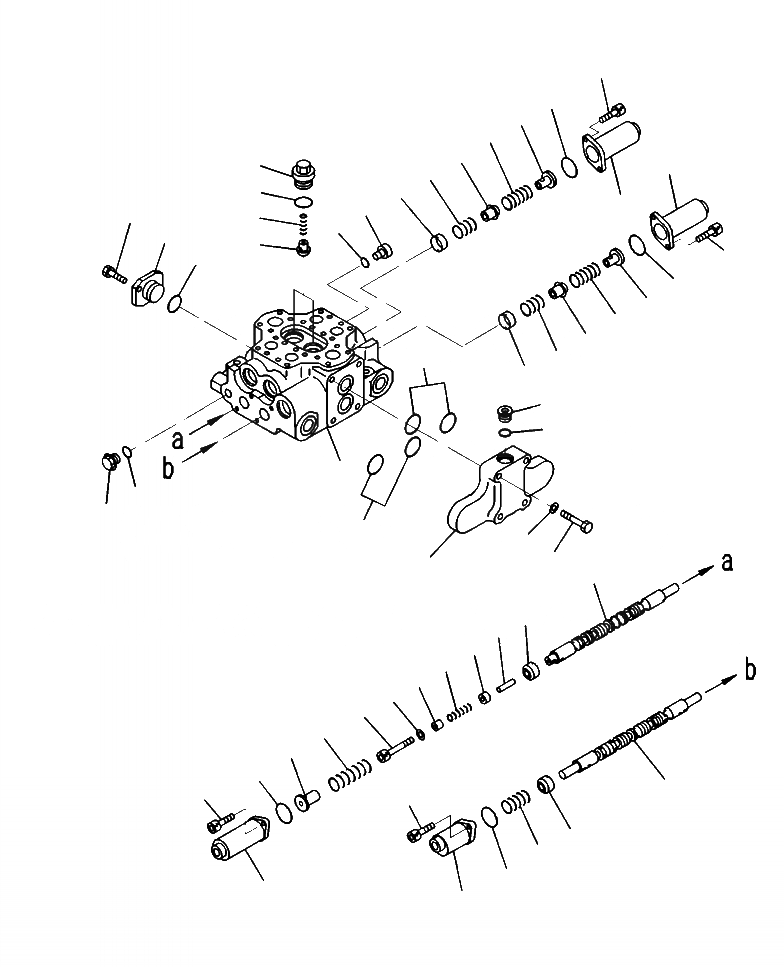 a
b
a
b