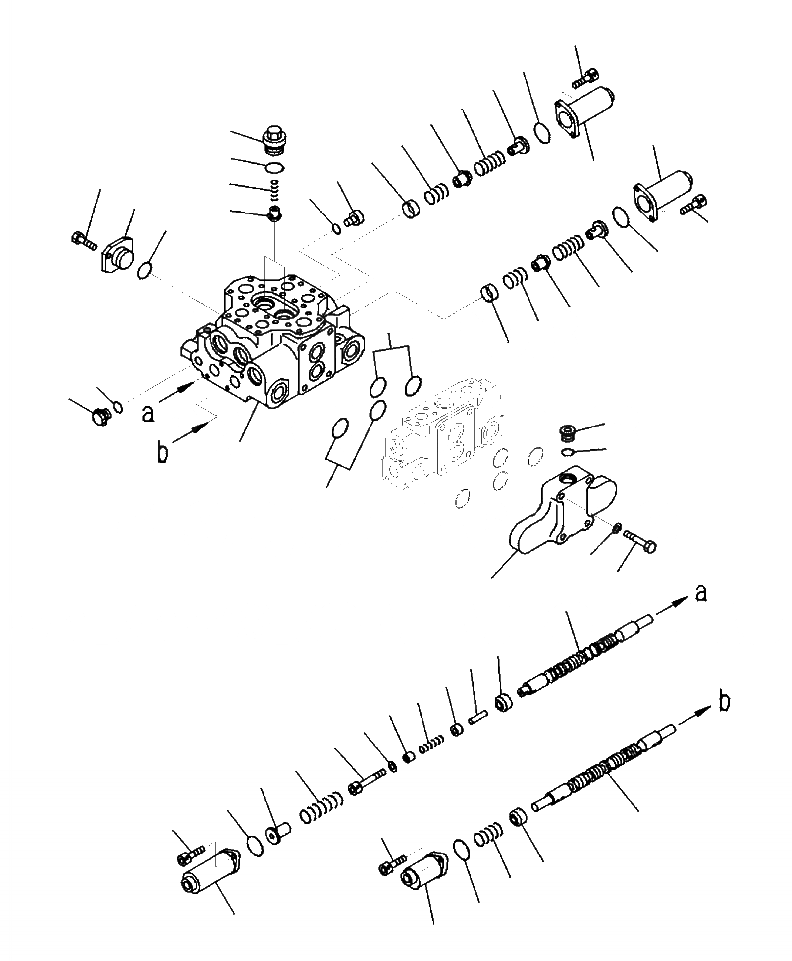 a
b
a
b