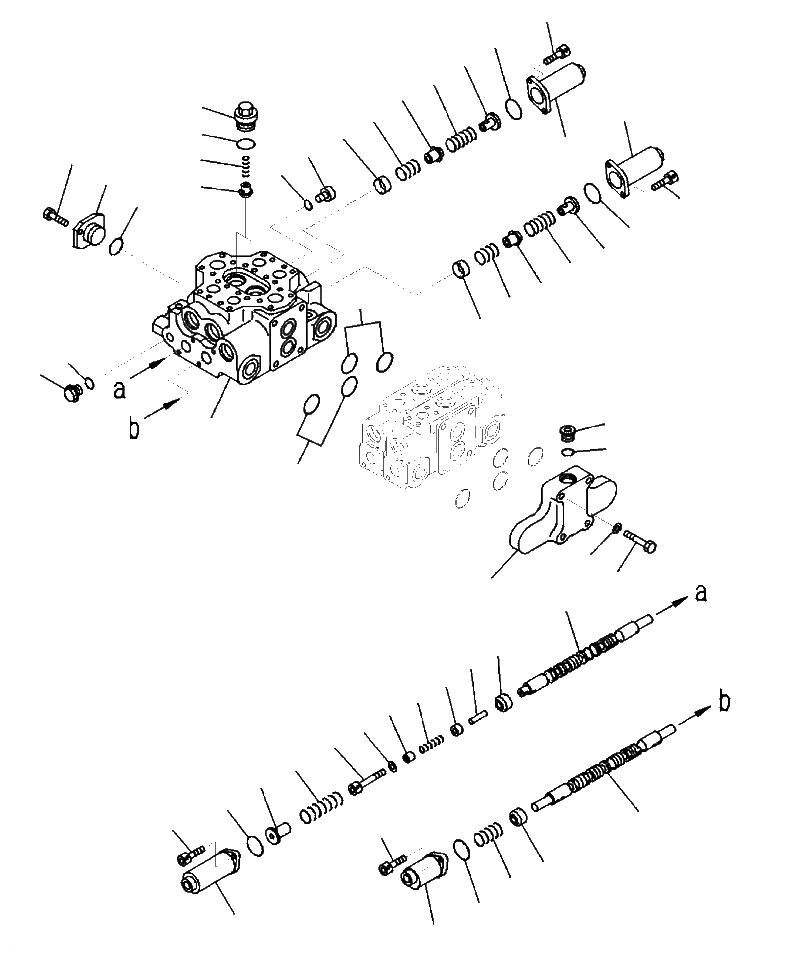 a
b
a
b