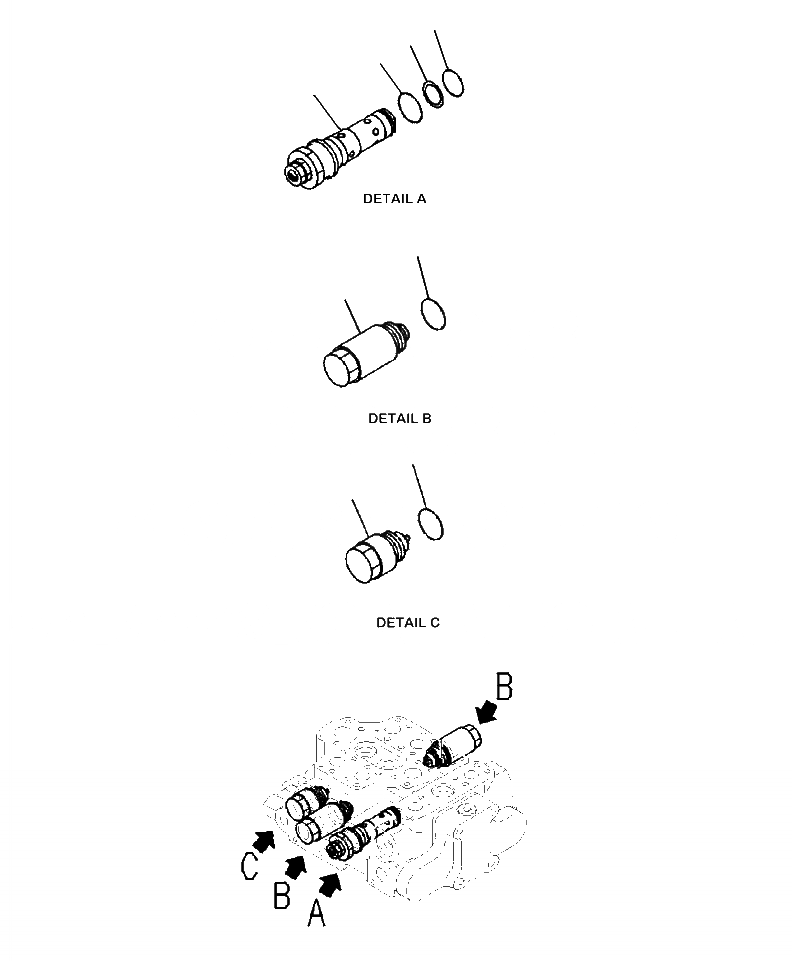 DETAIL A

DETAIL B

DETAIL C

B

C

B

A