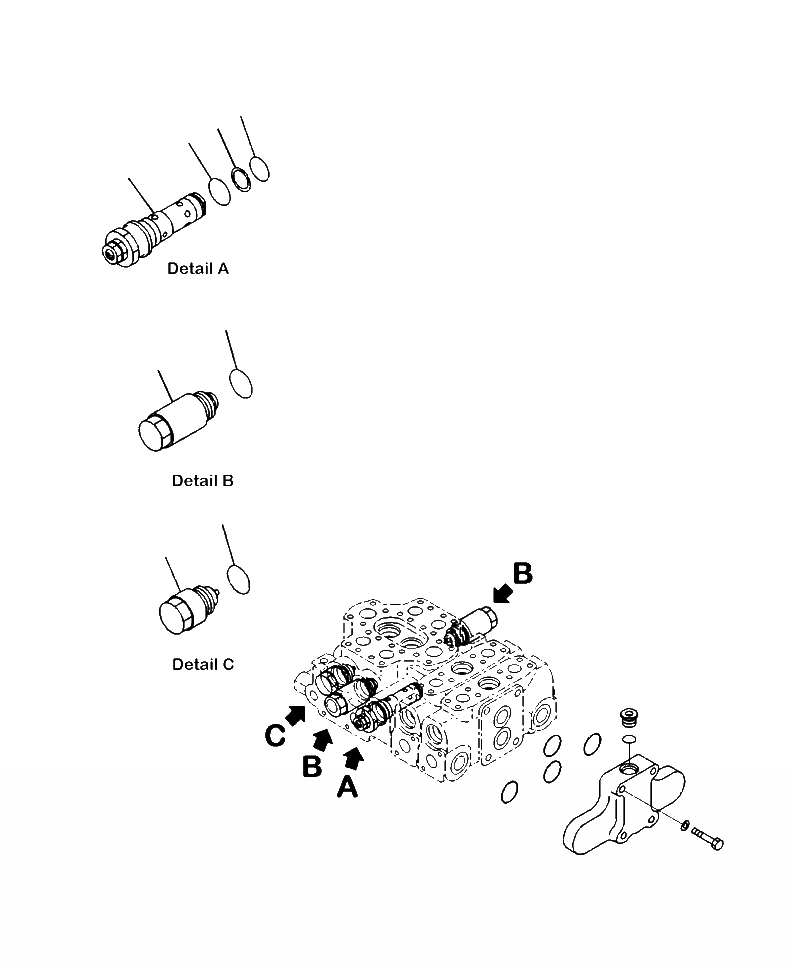 Detail A

Detail B

Detail C

B

C

B

A