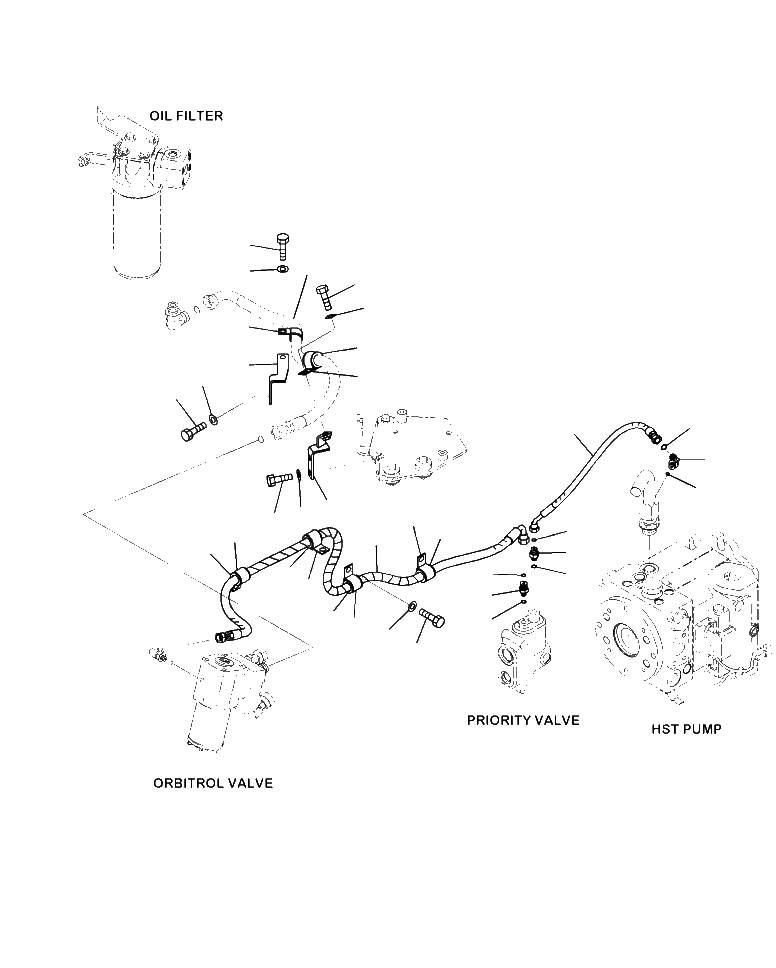 OIL FILTER

PRIORITY VALVE

HST PUMP

ORBITROL VALVE