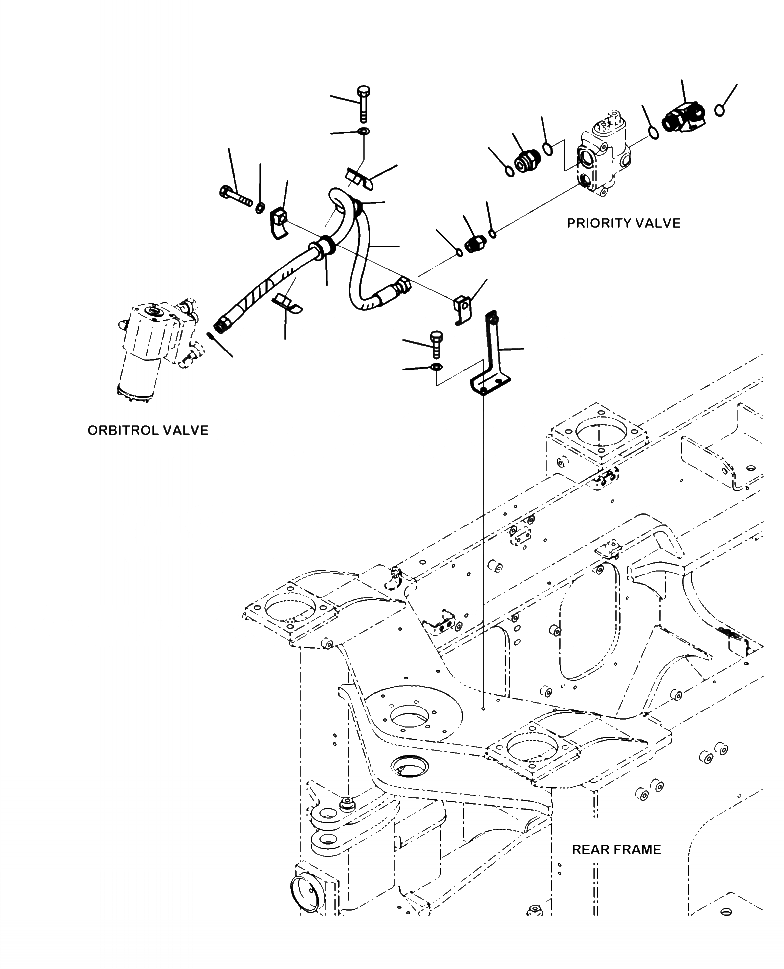 PRIORITY VALVE

ORBITROL VALVE

REAR FRAME