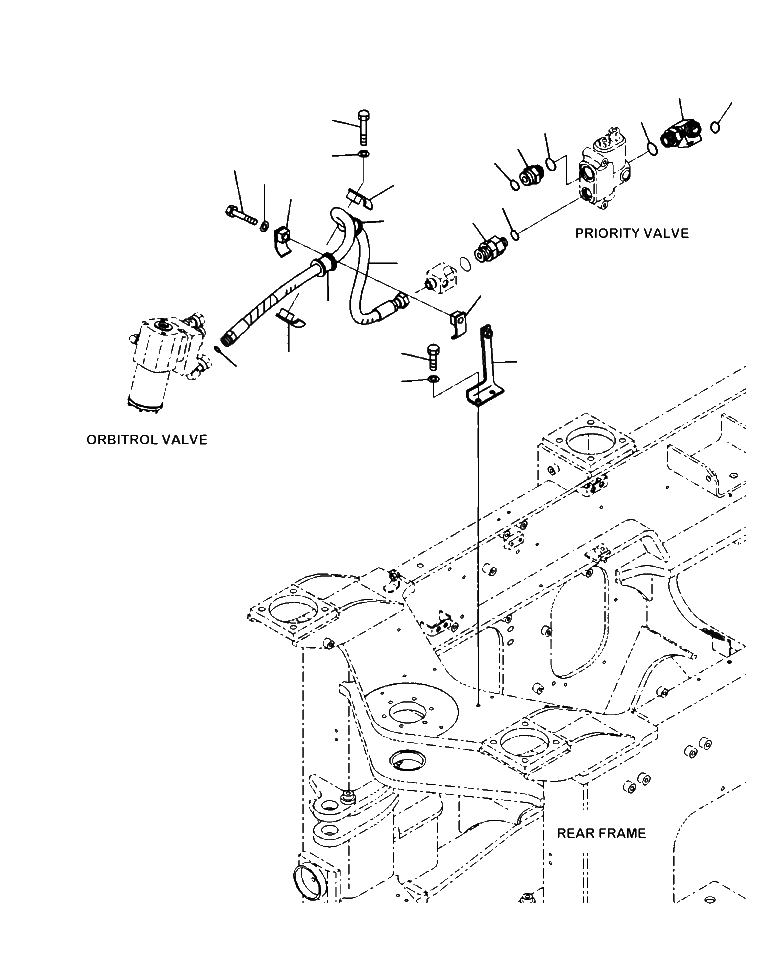 PRIORITY VALVE

ORBITROL VALVE

REAR FRAME