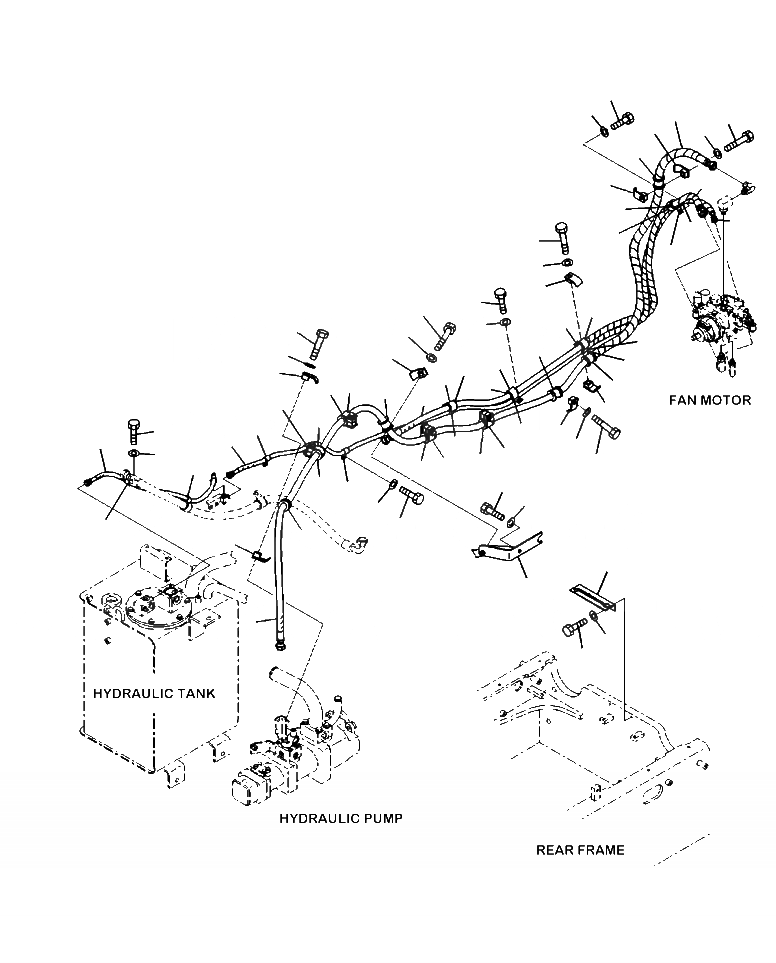 FAN MOTOR

HYDRAULIC TANK

HYDRAULIC PUMP

REAR FRAME