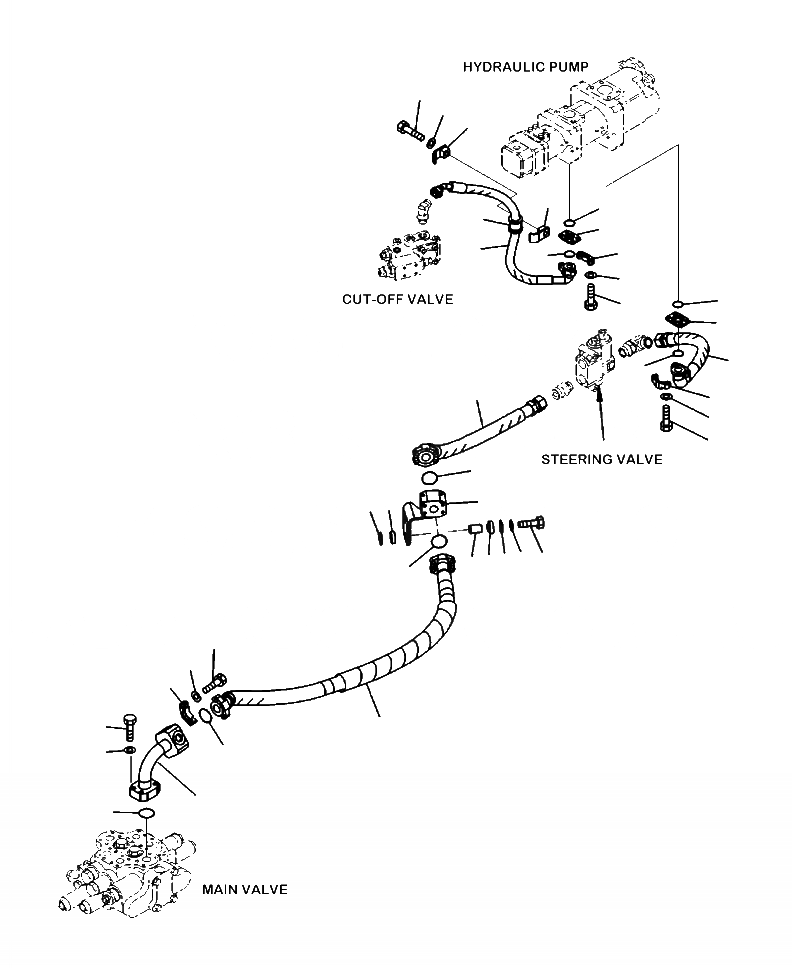 HYDRAULIC PUMP

CUT-OFF VALVE

STEERING VALVE

MAIN VALVE