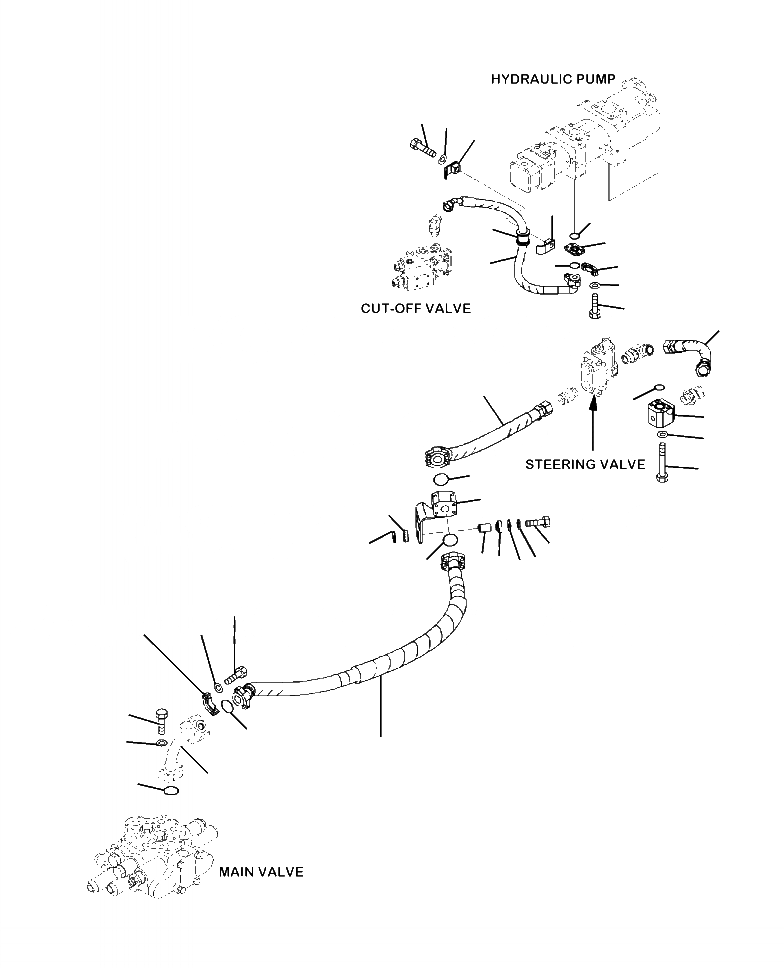 HYDRAULIC PUMP

CUT-OFF VALVE

STEERING VALVE

MAIN VALVE