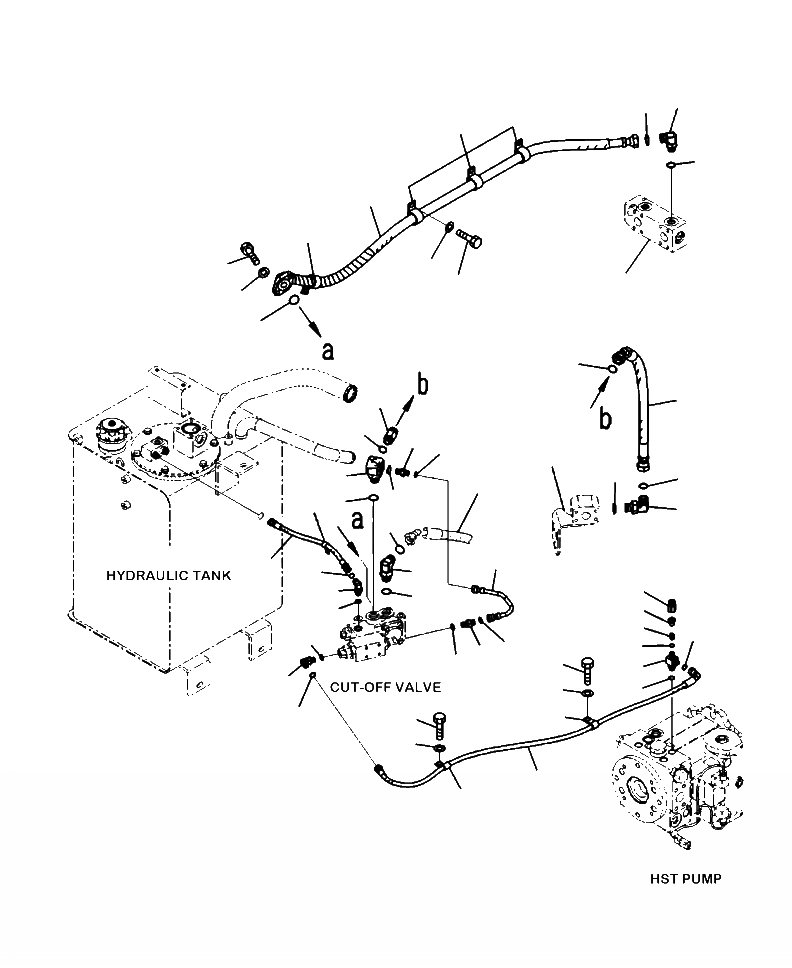 a

b

b

a

HYDRAULIC TANK

CUT-OFF VALVE

HST PUMP