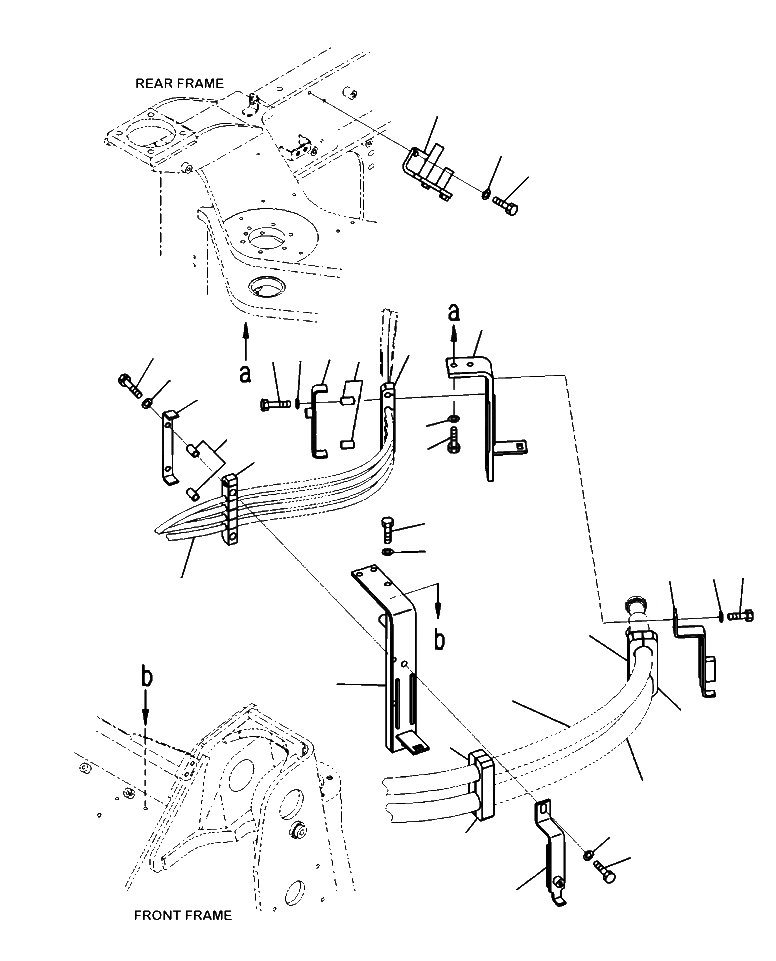 REAR FRAME

a

a

b

b

FRONT FRAME