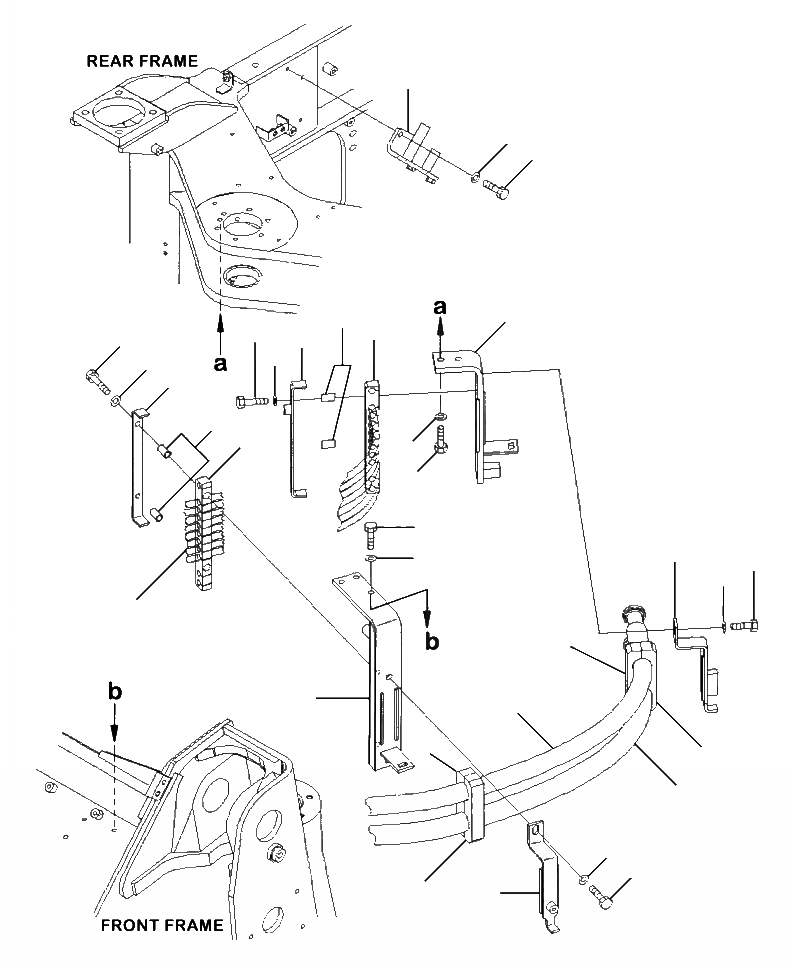 REAR FRAME

a

a

b

b

FRONT FRAME