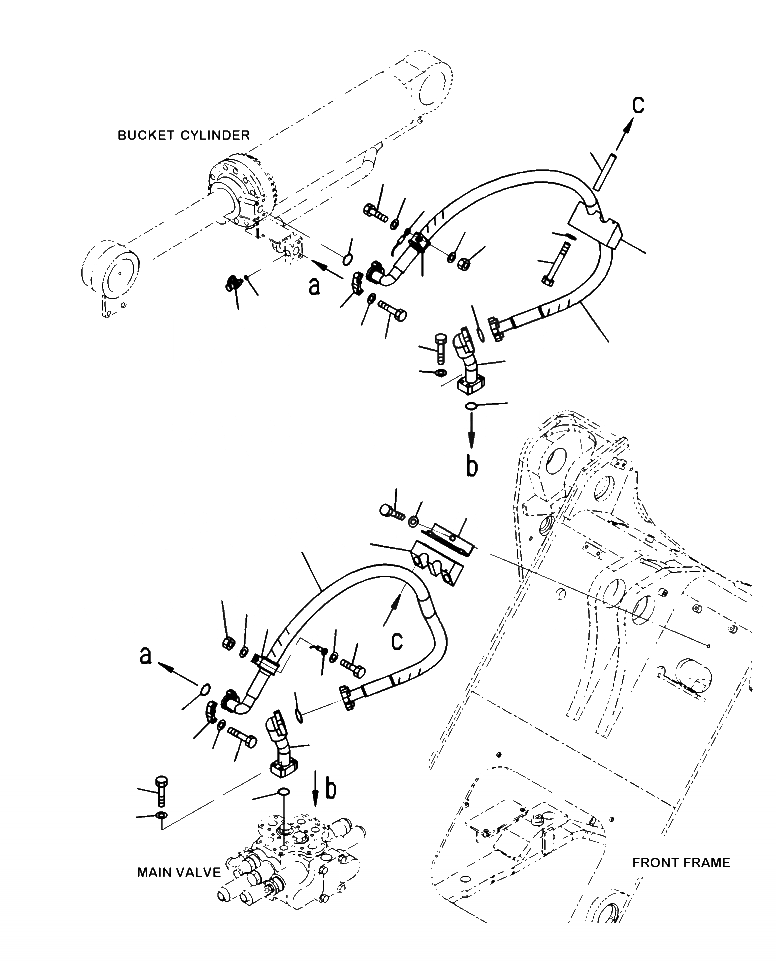 BUCKET CYLINDER

c

a

b

c

a

b

MAIN VALVE

FRONT FRAME