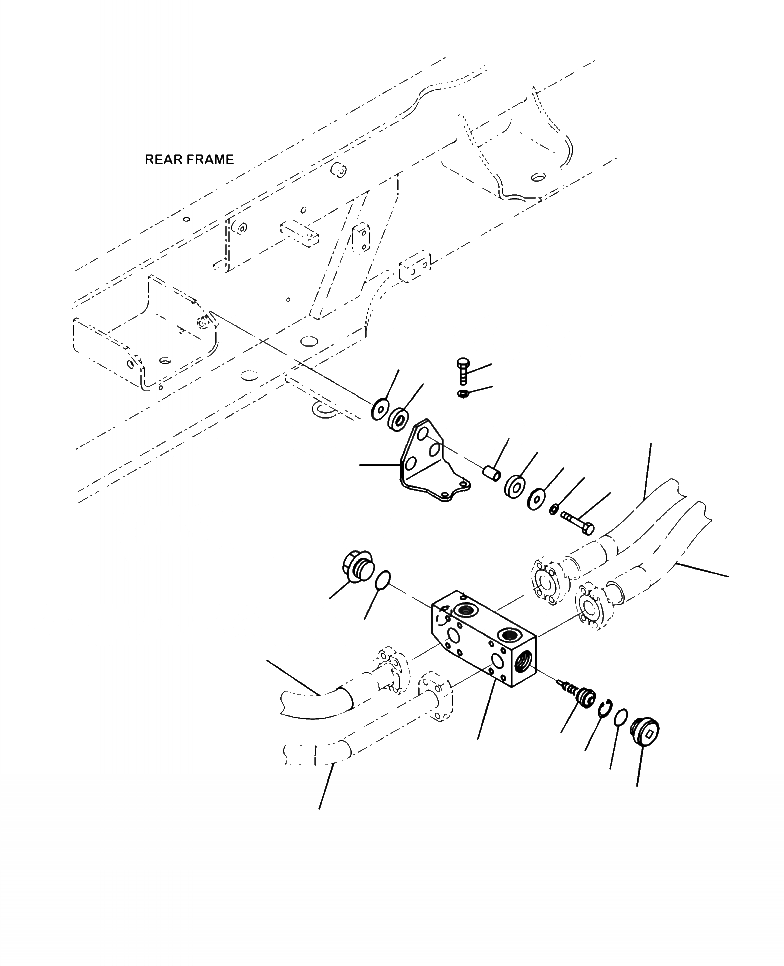 REAR FRAME