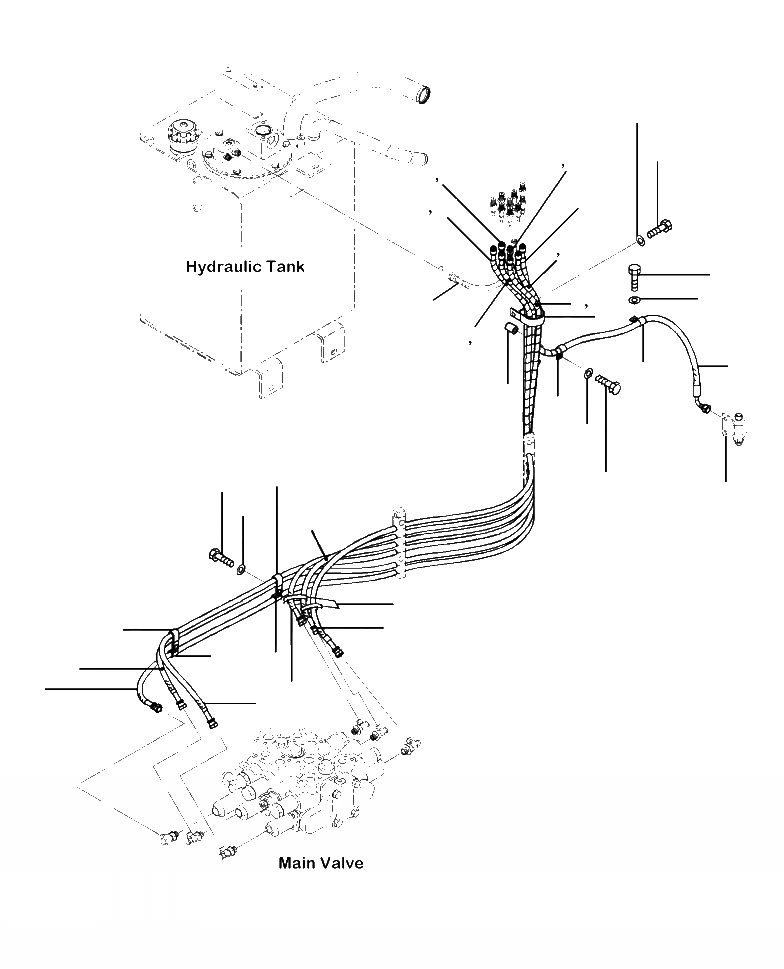 Hydraulic Tank

Main Valve