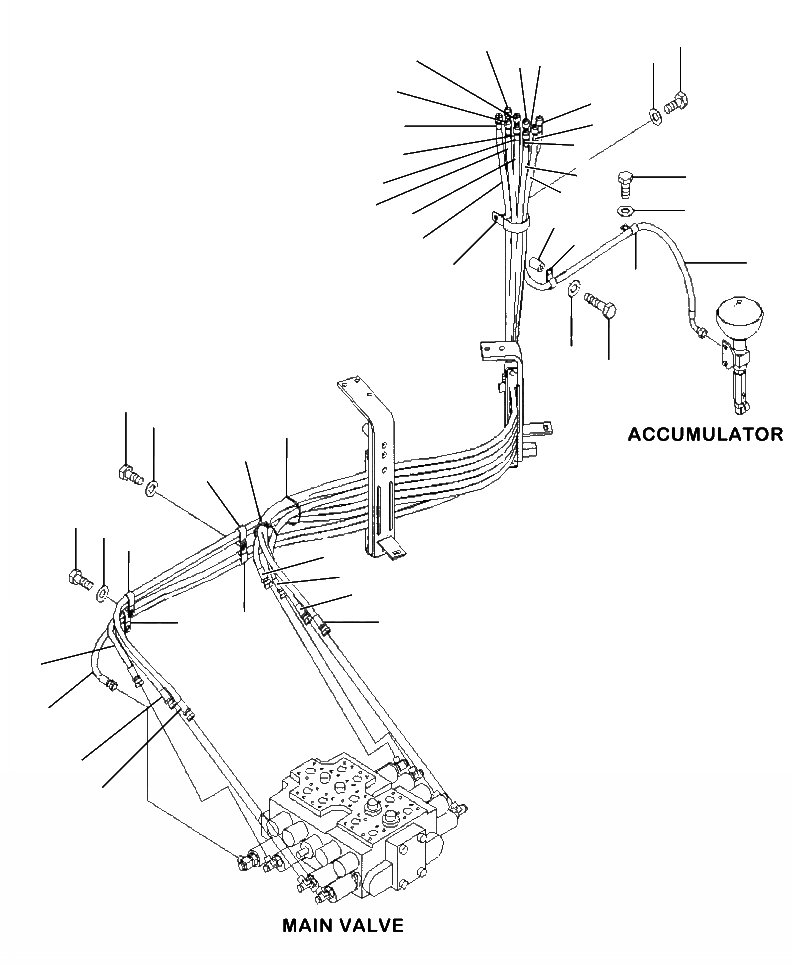 ACCUMULATOR

MAIN VALVE