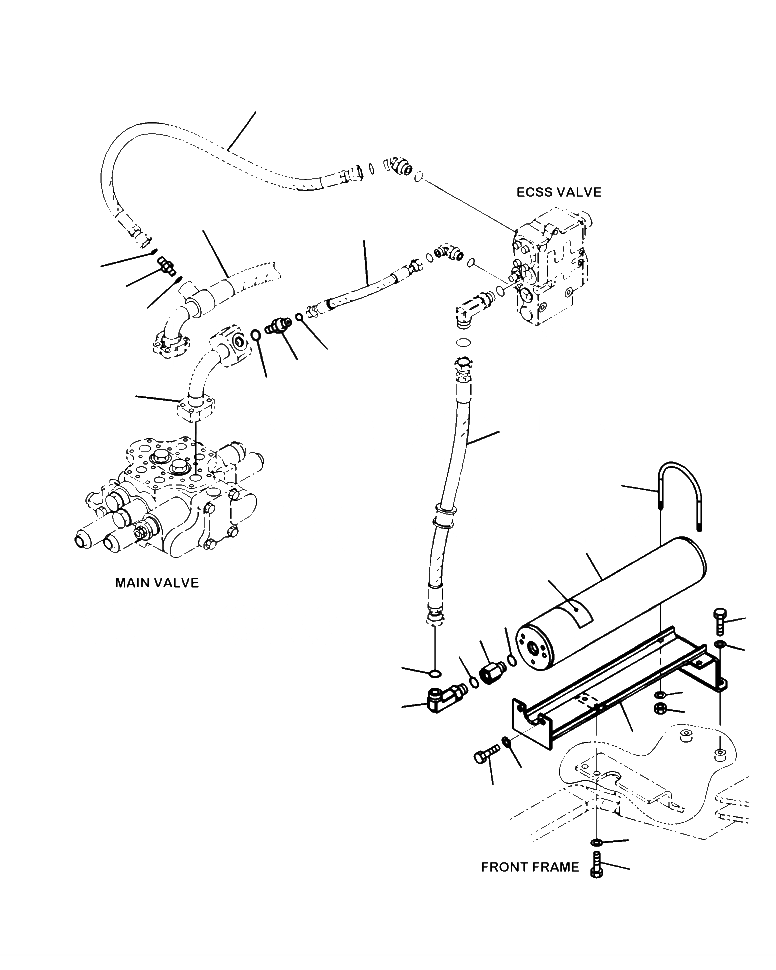 ECSS VALVE

MAIN VALVE

FRONT FRAME