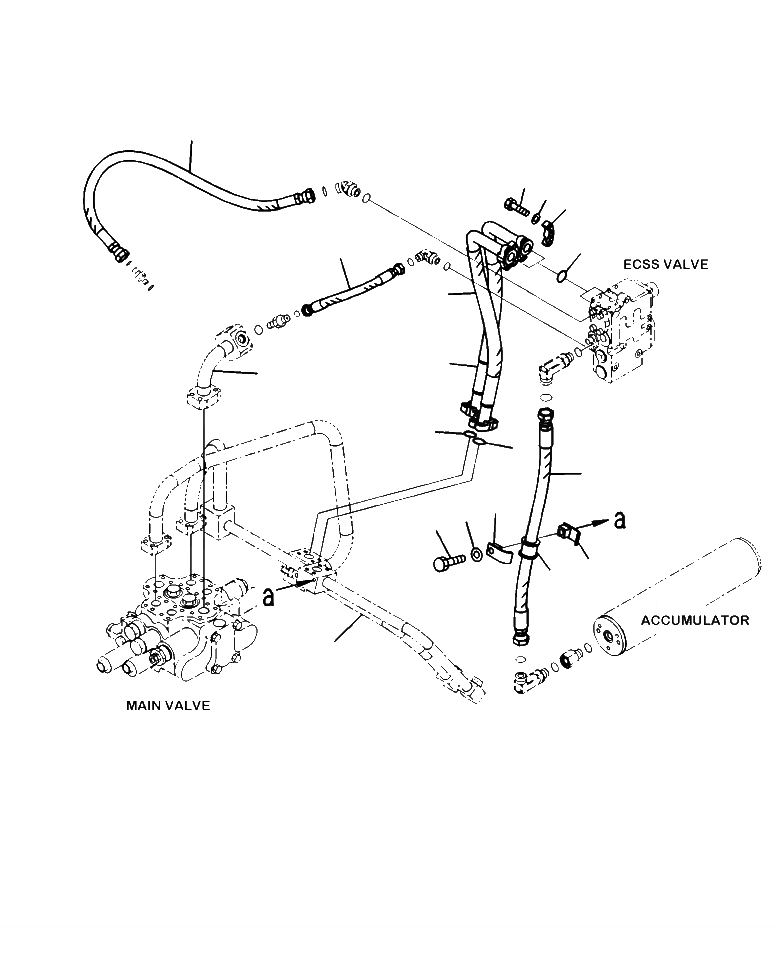 ECSS VALVE

a

a

ACCUMULATOR

MAIN VALVE