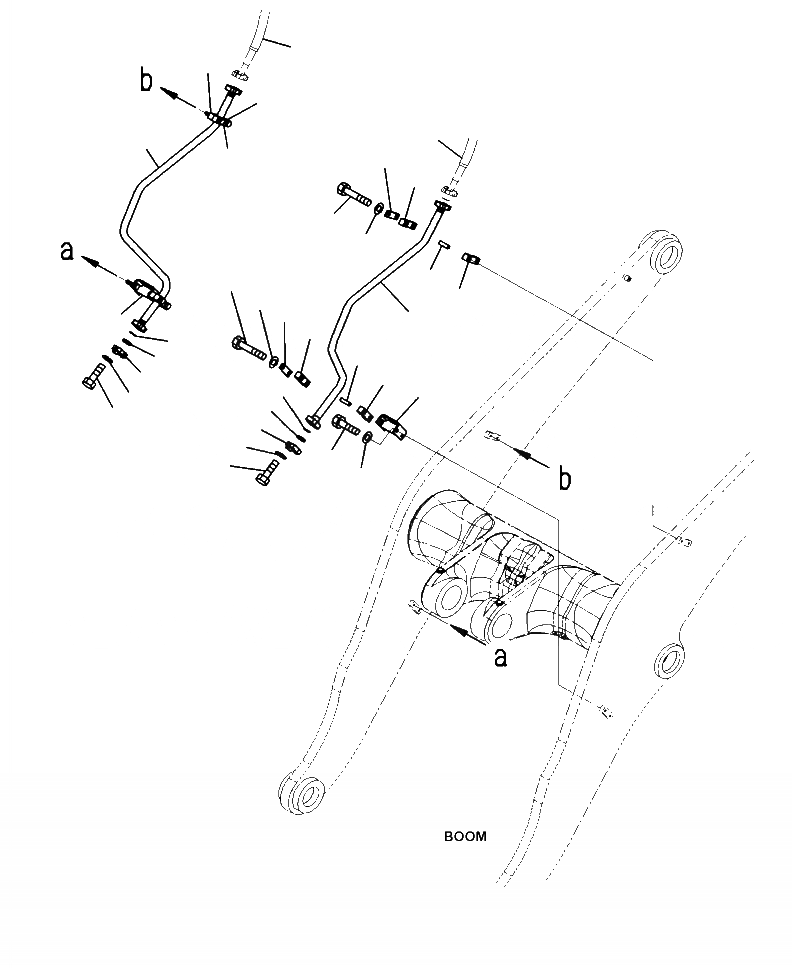 b
a
b
a
BOOM