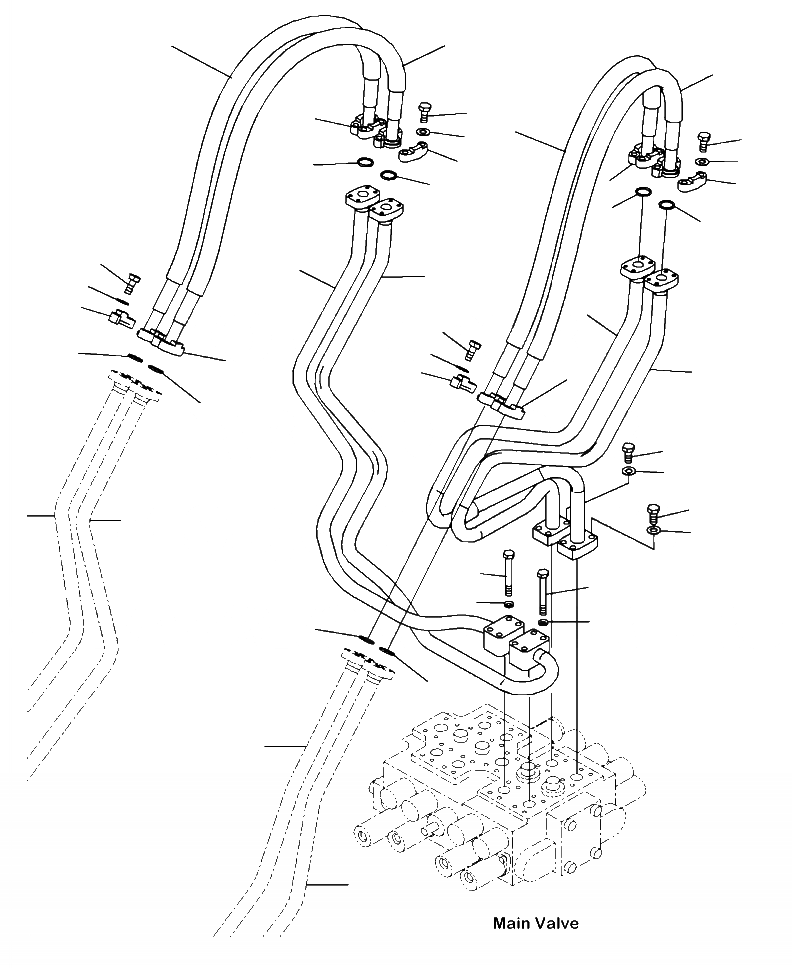 Main Valve