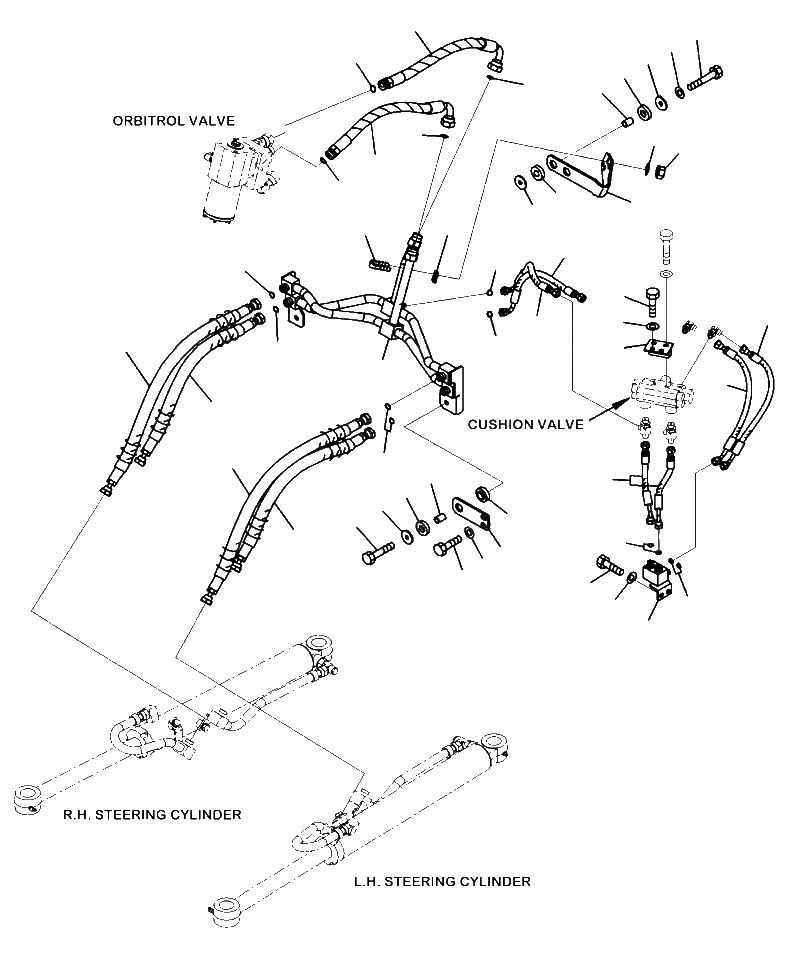 ORBITROL VALVE

CUSHION VALVE

R.H. STEERING CYLINDER

L.H. STEERING CYLINDER