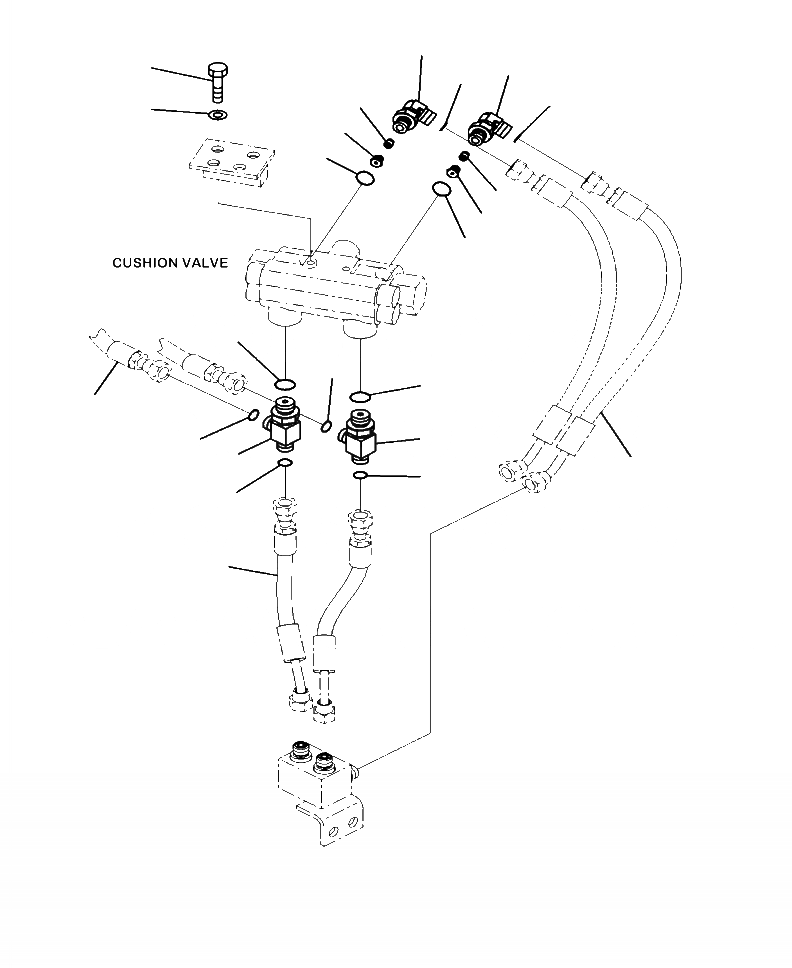 CUSHION VALVE