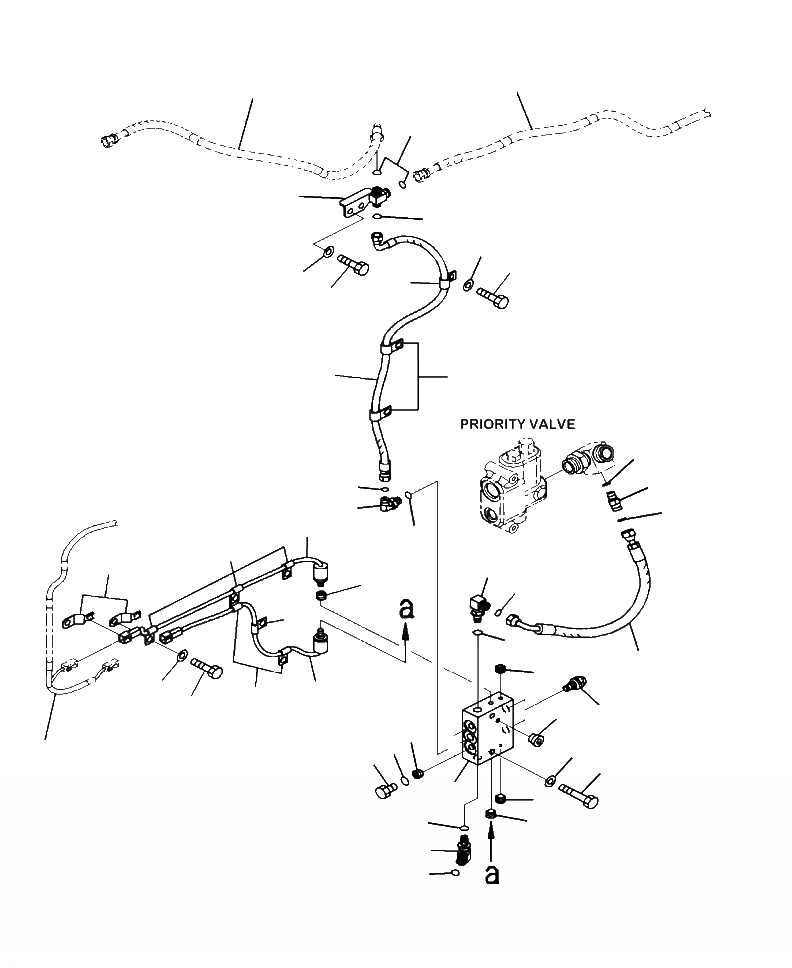 PRIORITY VALVE

a

a