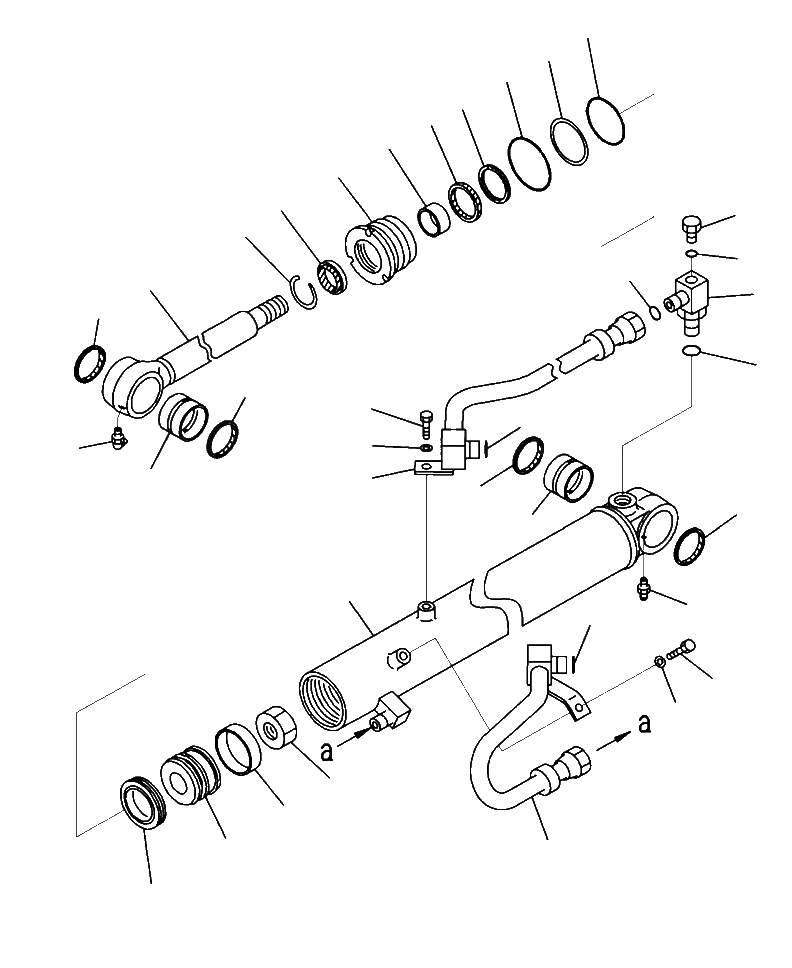 a
a