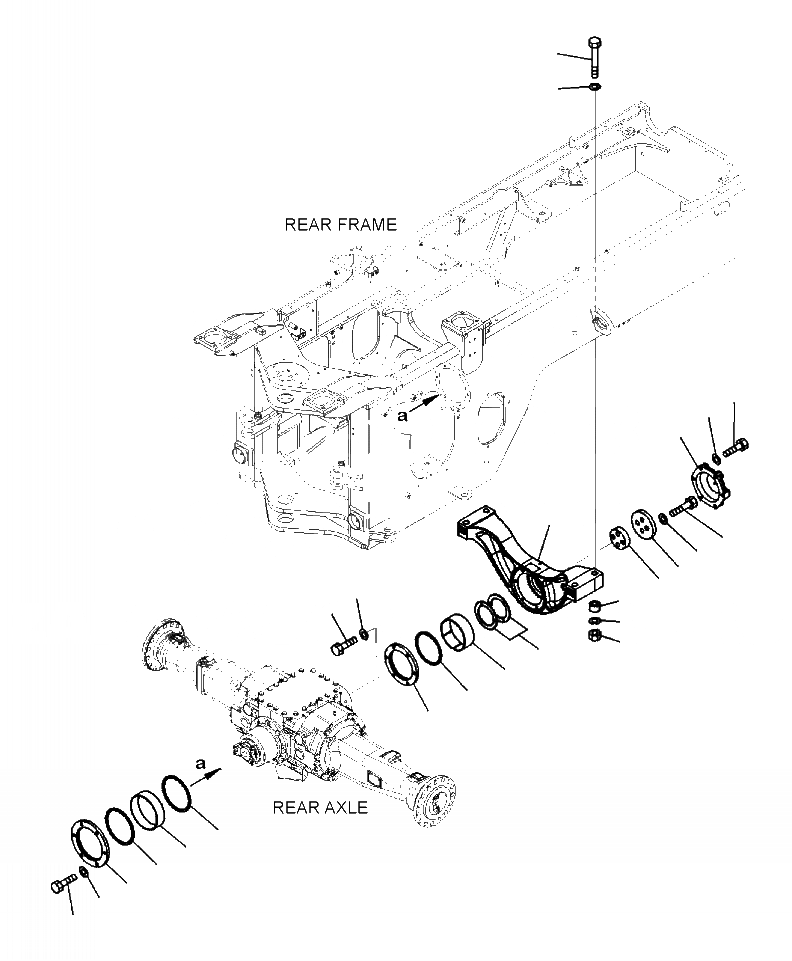 REAR FRAME

a

a

REAR AXLE