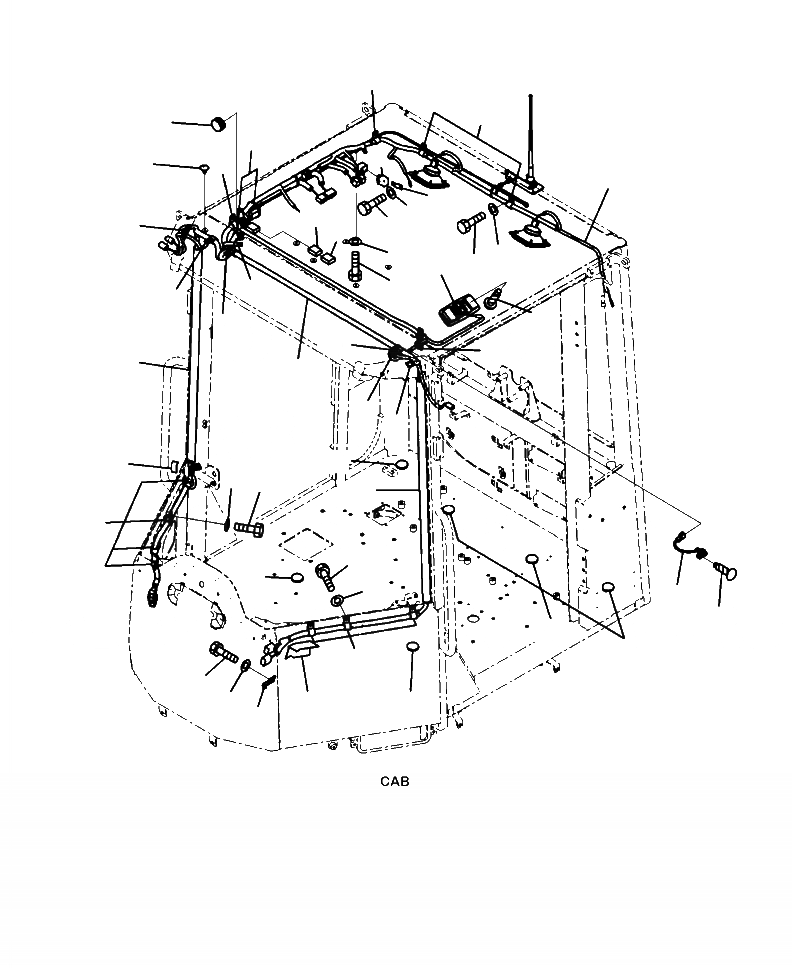 CAB