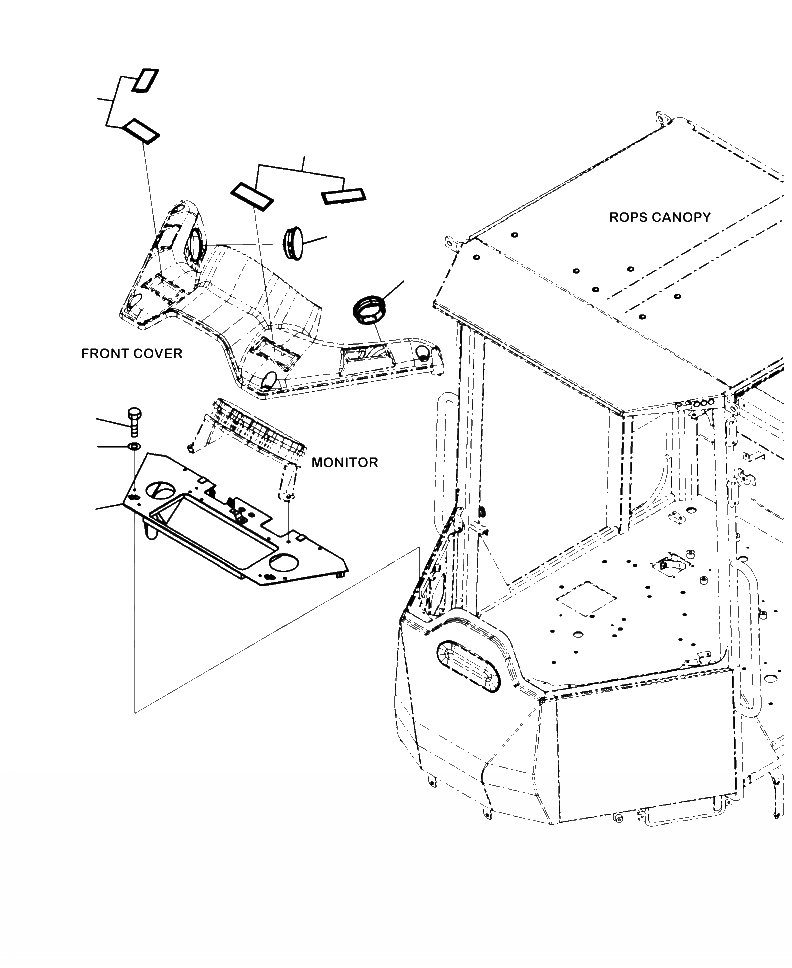 ROPS CANOPY

FRONT COVER

MONITOR