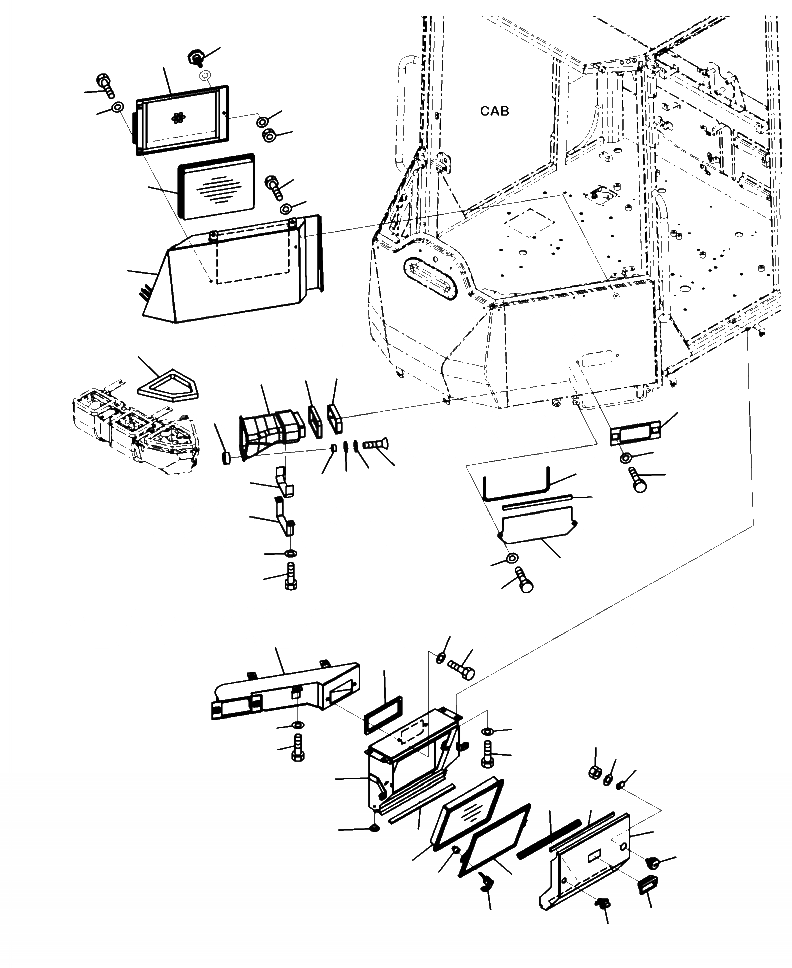 CAB