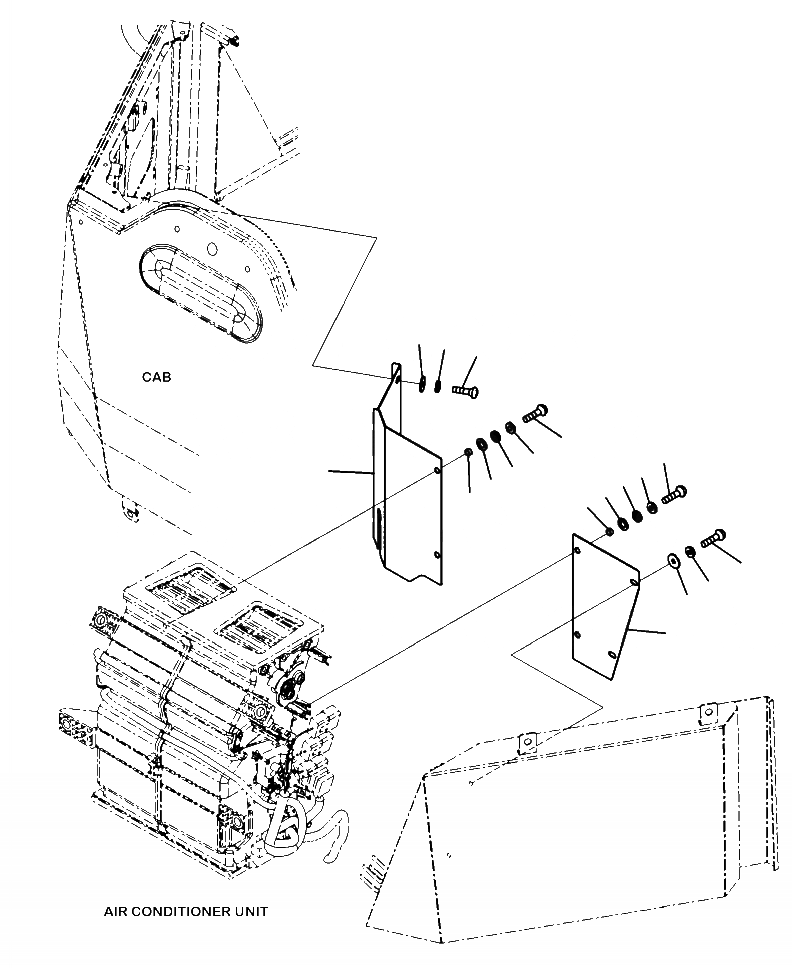 CAB

AIR CONDITIONER UNIT