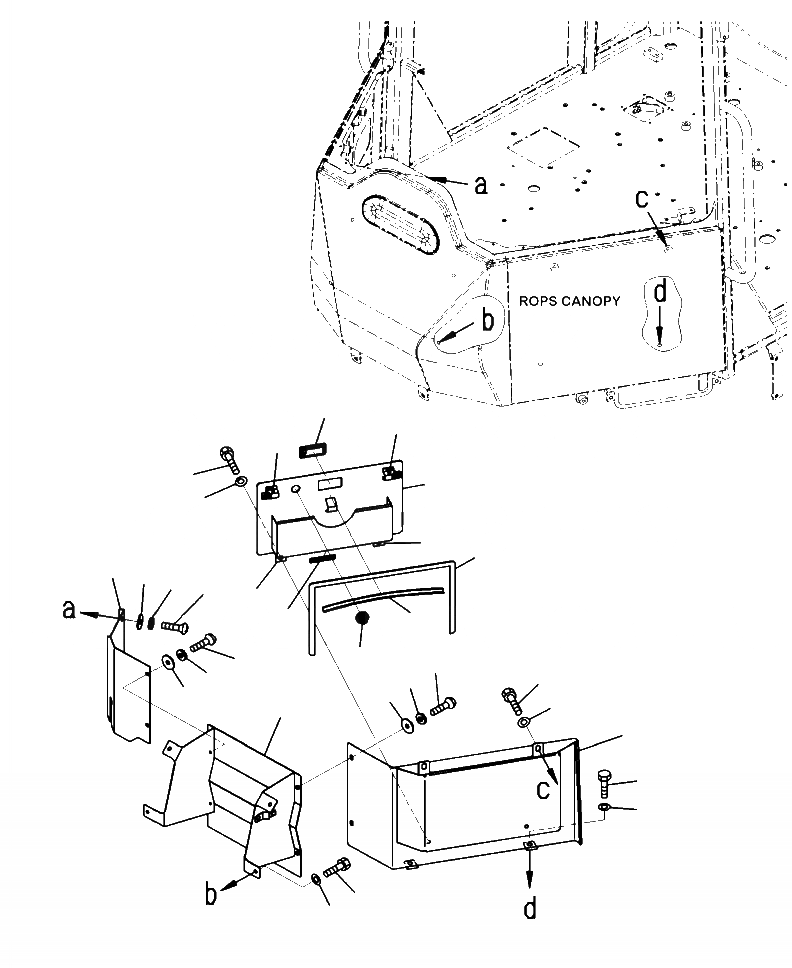 a
c
ROPS CANOPY
d
b
a
c
b
d