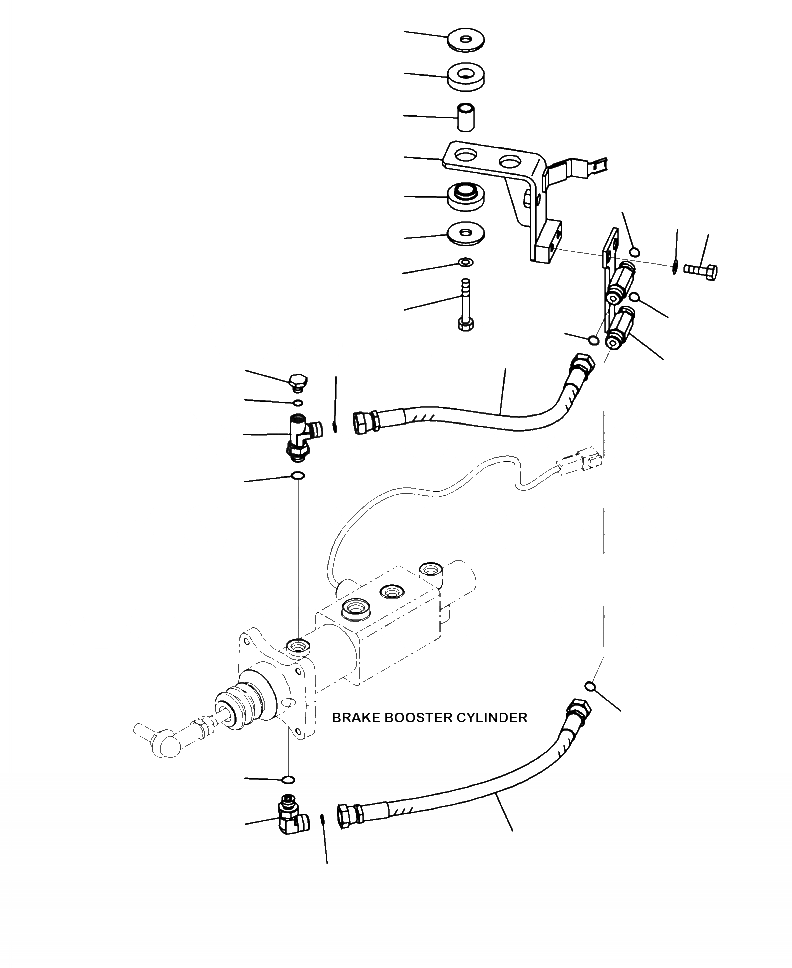 BRAKE BOOSTER CYLINDER