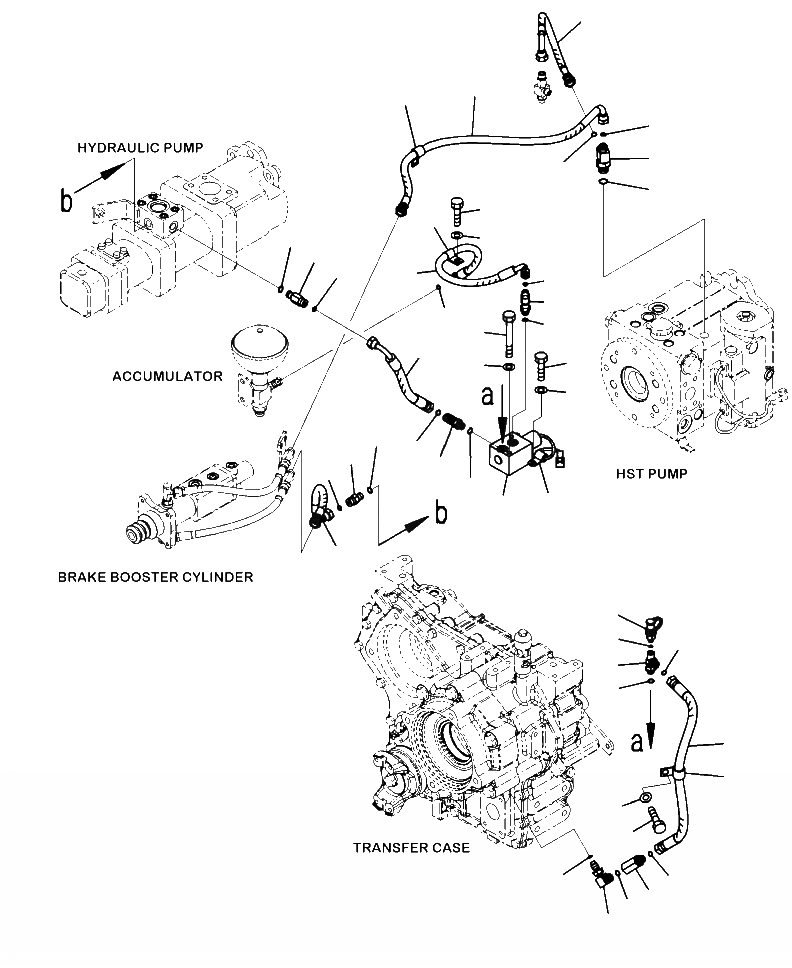 HYDRAULIC PUMP
b
ACCUMULATOR
a
HST PUMP
b
BRAKE BOOSTER CYLINDER
a
TRANSFER CASE