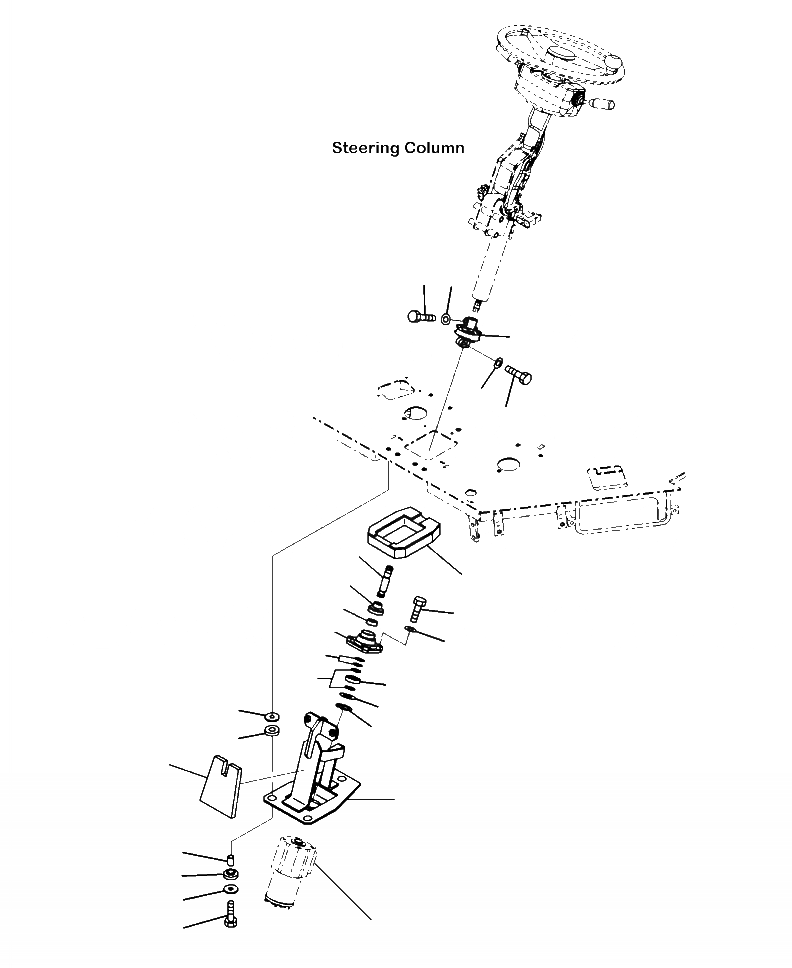 Steering Column